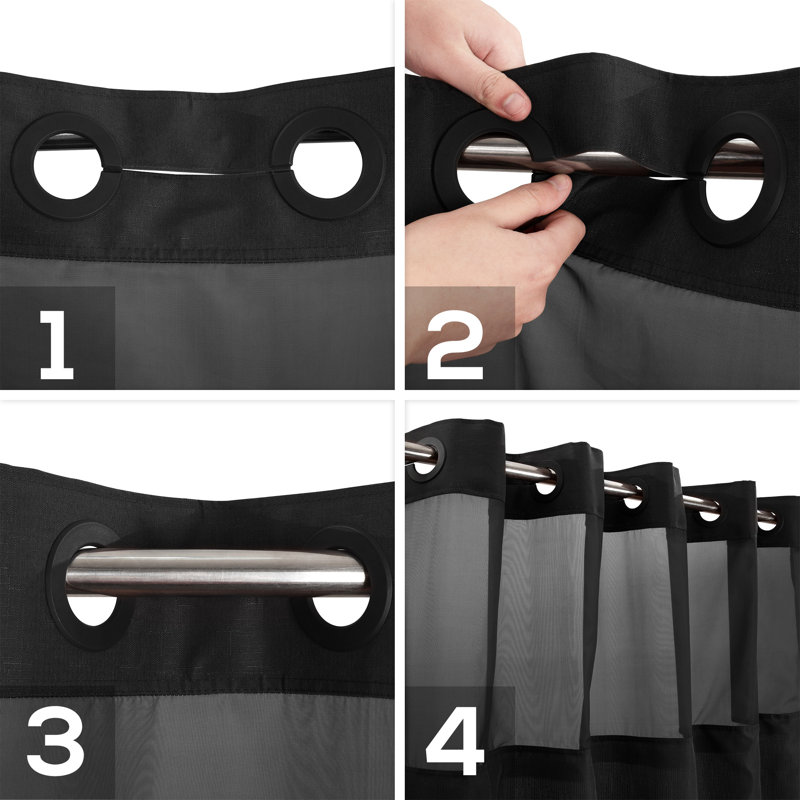 1

2

3

4