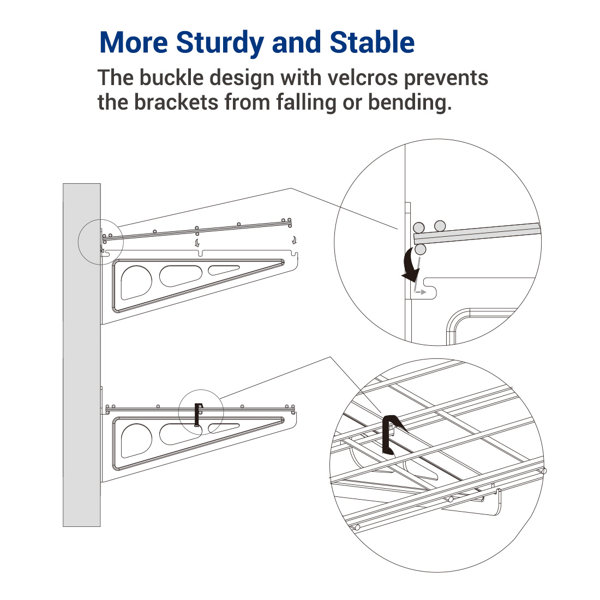 More Sturdy and Stable

The buckle design with velcros prevents the brackets from falling or bending.