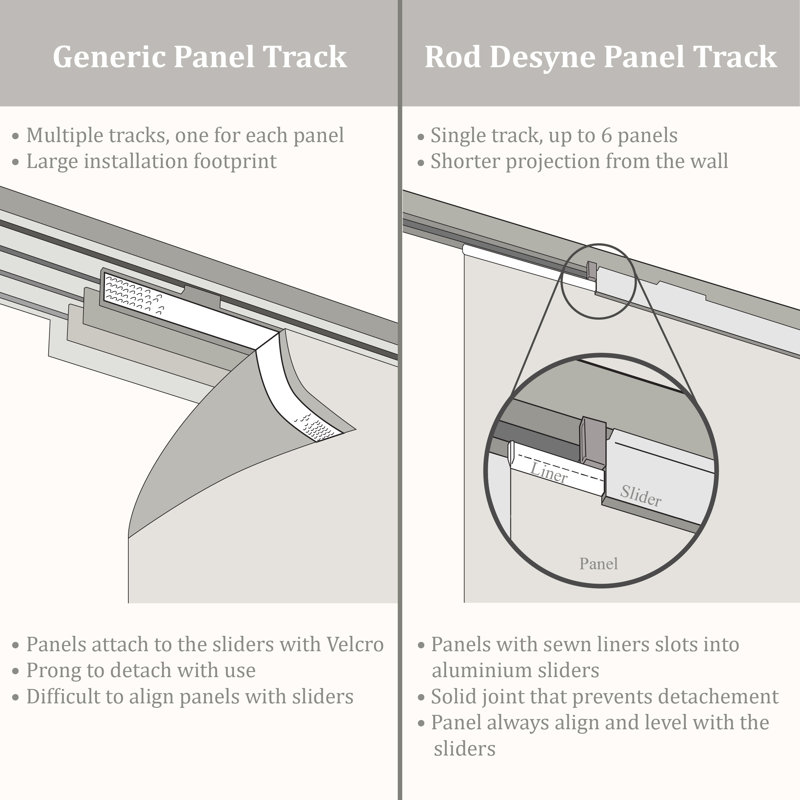 Generic Panel Track

• Multiple tracks, one for each panel
• Large installation footprint

• Panels attach to the sliders with Velcro
• Prong to detach with use
• Difficult to align panels with sliders

Rod Desyne Panel Track

• Single track, up to 6 panels
• Shorter projection from the wall

Liner
Slider
Panel

• Panels with sewn liners slots into aluminium sliders
• Solid joint that prevents detachement
• Panel always align and level with the sliders