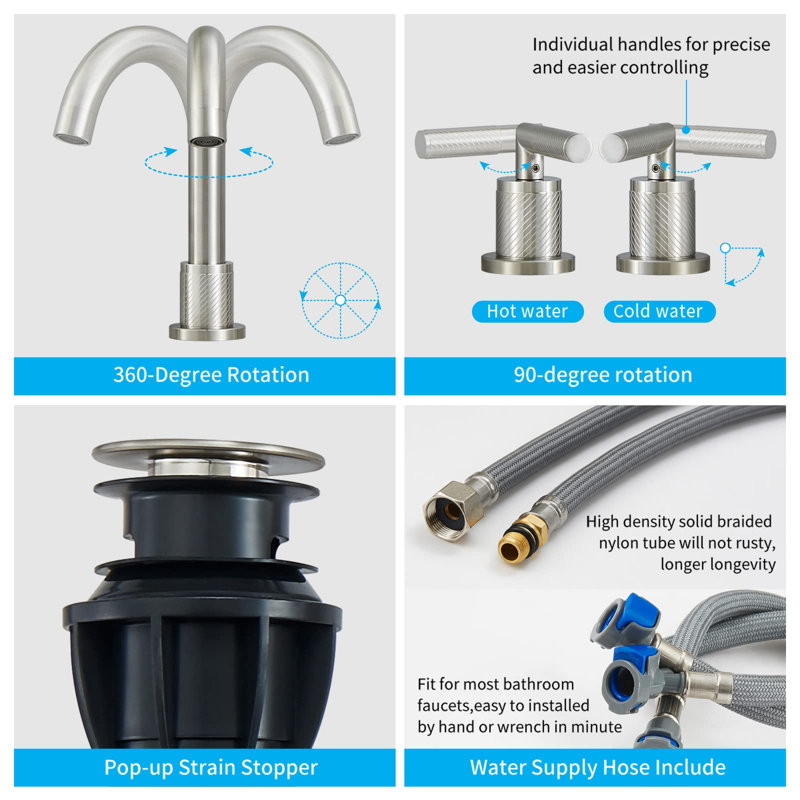 360-Degree Rotation

Individual handles for precise and easier controlling

Hot water

Cold water

90-degree rotation

Pop-up Strain Stopper

High density solid braided nylon tube will not rusty, longer longevity

Fit for most bathroom faucets,easy to installed by hand or wrench in minute

Water Supply Hose Include