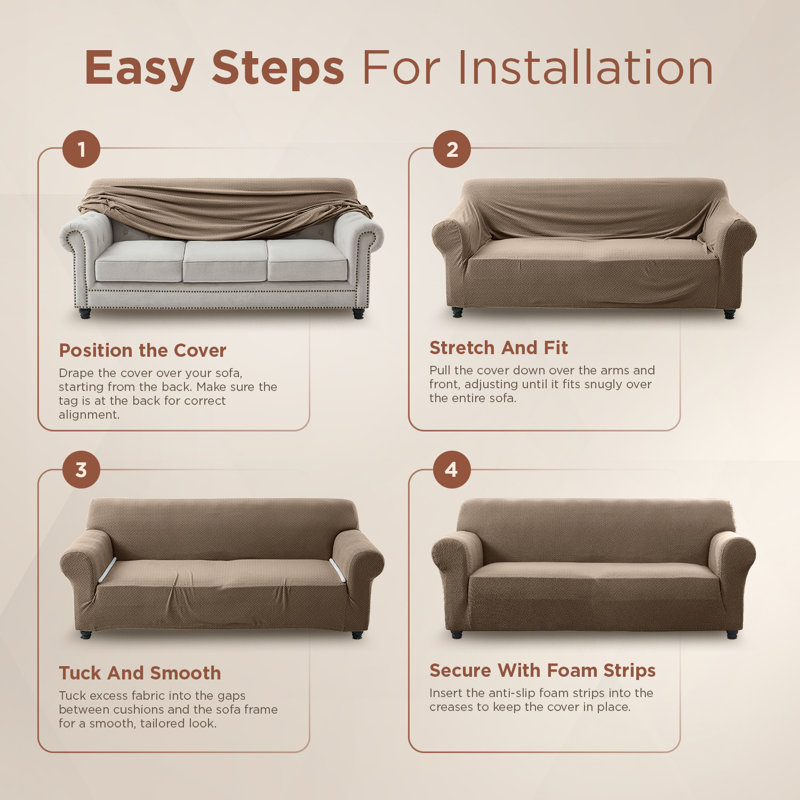 Easy Steps For Installation

1

Position the Cover

Drape the cover over your sofa, starting from the back. Make sure the tag is at the back for correct alignment.

2

Stretch And Fit

Pull the cover down over the arms and front, adjusting until it fits snugly over the entire sofa.

3

Tuck And Smooth

Tuck excess fabric into the gaps between cushions and the sofa frame for a smooth, tailored look.

4

Secure With Foam Strips

Insert the anti-slip foam strips into the creases to keep the cover in place.