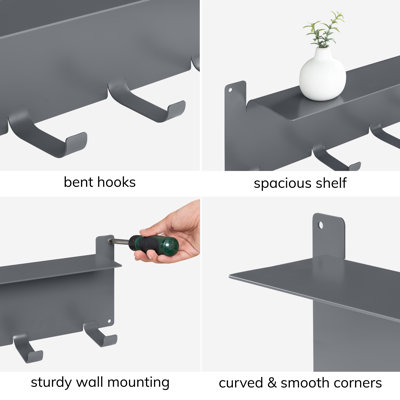 bent hooks

spacious shelf

sturdy wall mounting

curved & smooth corners