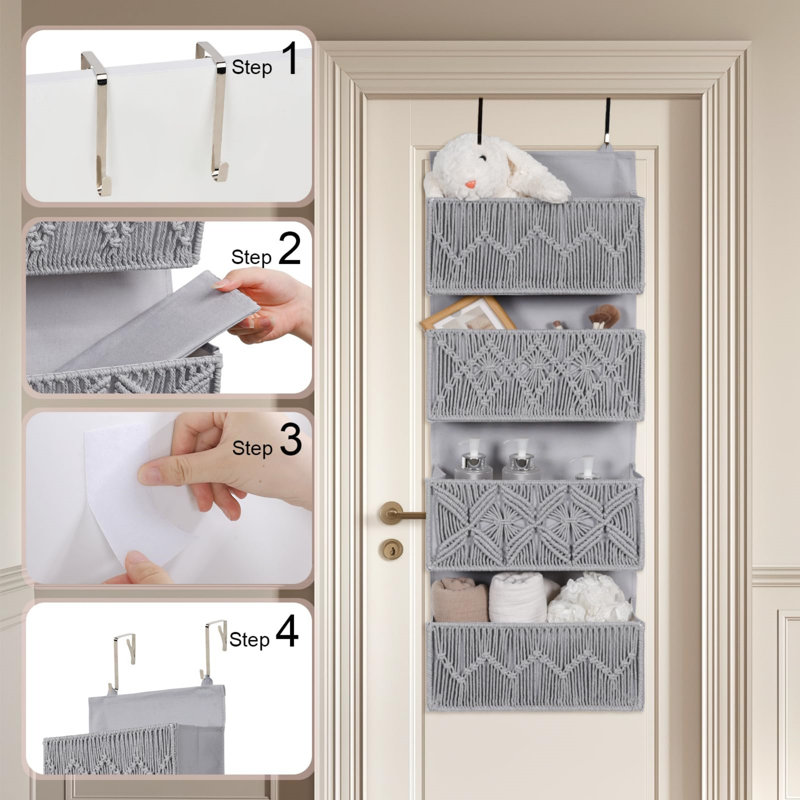 Step 1

Step 2

Step 3

Step 4