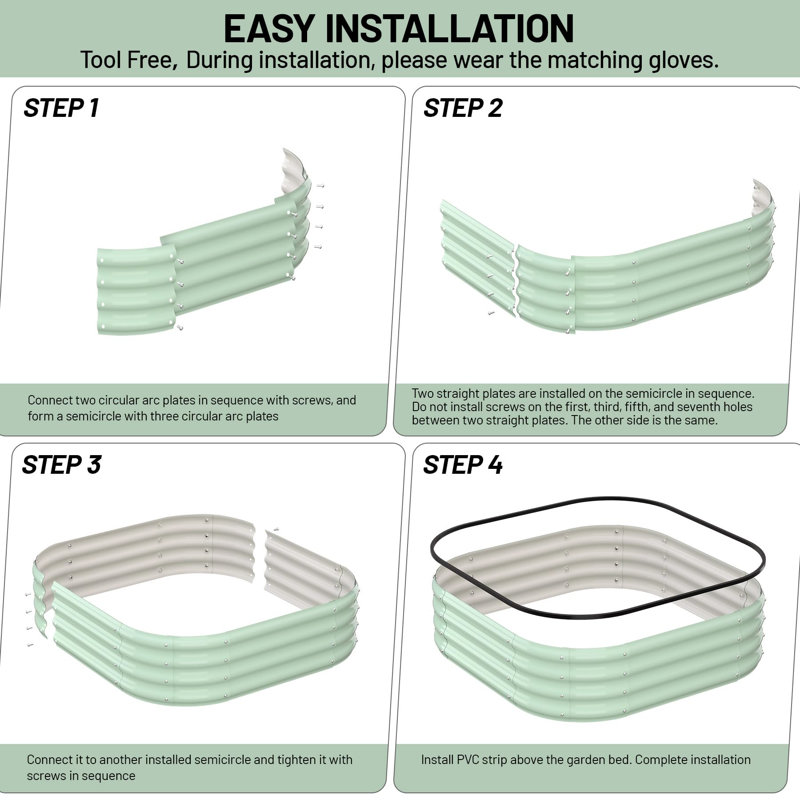 EASY INSTALLATION

Tool Free, During installation, please wear the matching gloves.

STEP 1

Connect two circular arc plates in sequence with screws, and form a semicircle with three circular arc plates

STEP 2

Two straight plates are installed on the semicircle in sequence. Do not install screws on the first, third, fifth, and seventh holes between two straight plates. The other side is the same.

STEP 3

Connect it to another installed semicircle and tighten it with screws in sequence

STEP 4

Install PVC strip above the garden bed. Complete installation