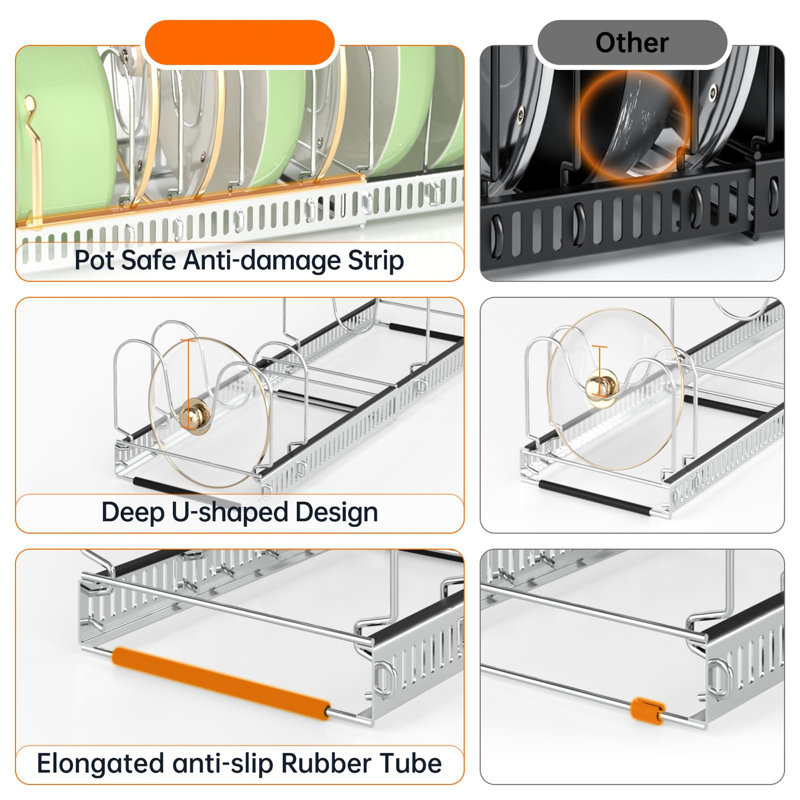 Other

Pot Safe Anti-damage Strip

Deep U-shaped Design

Elongated anti-slip Rubber Tube