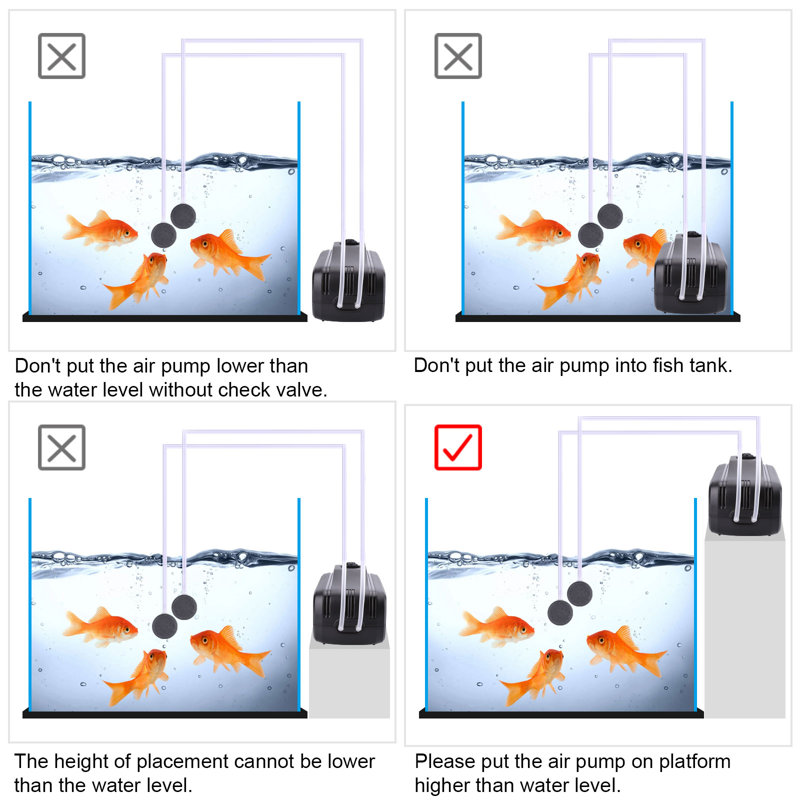 Don't put the air pump lower than the water level without check valve.

Don't put the air pump into fish tank.

The height of placement cannot be lower than the water level.

Please put the air pump on platform higher than water level.