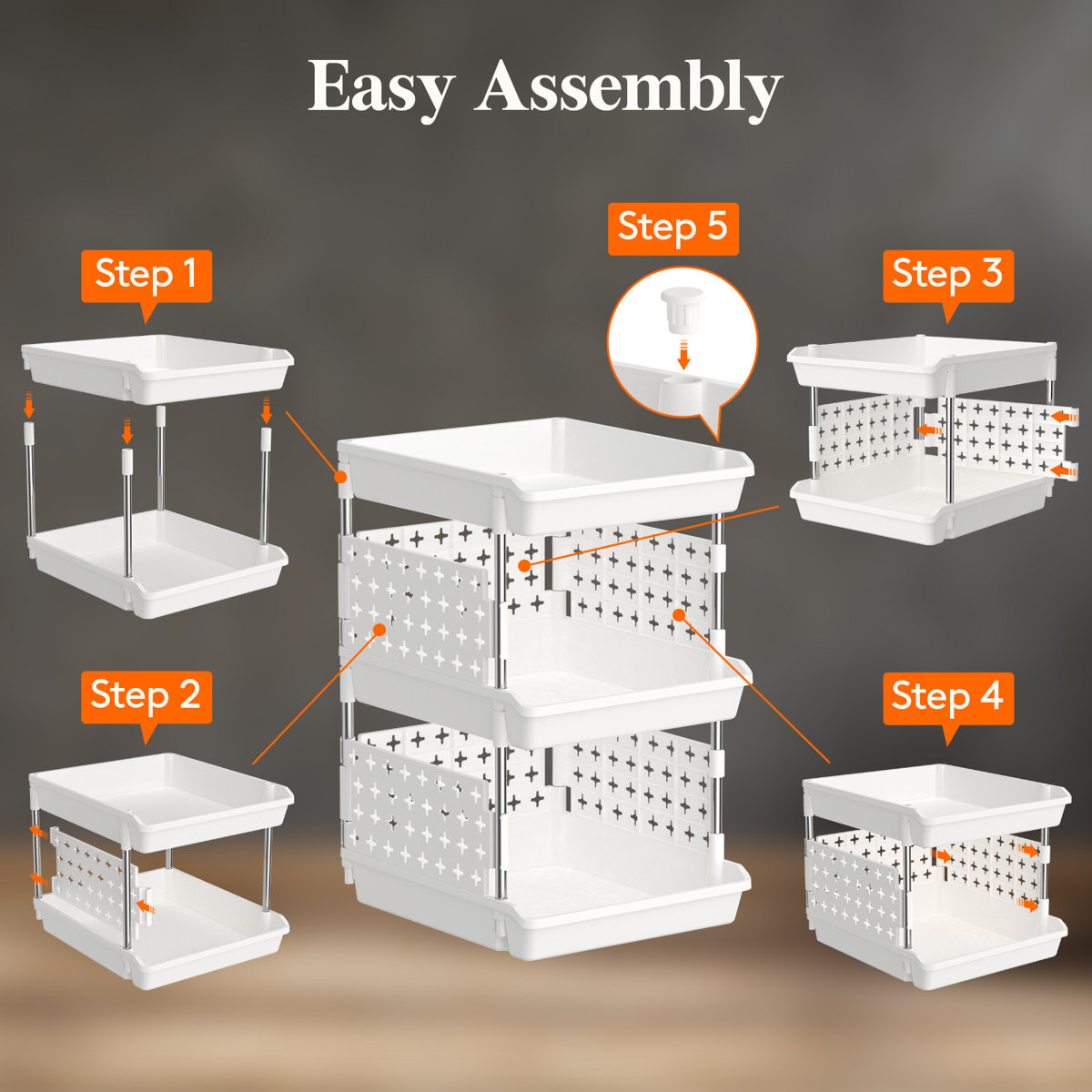 Easy Assembly

Step 1

Step 5

Step 3

Step 2

Step 4