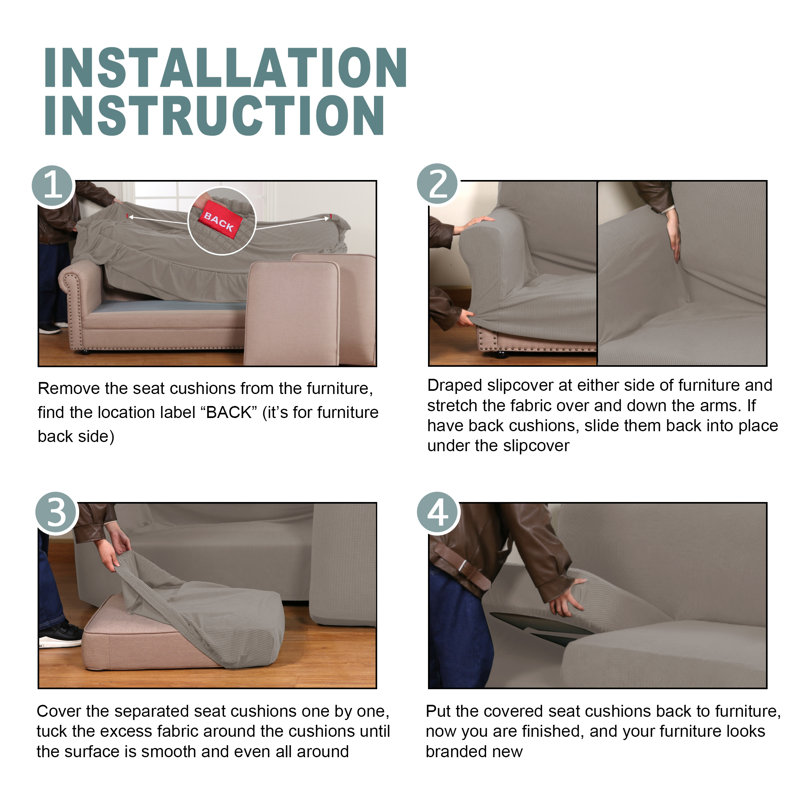 INSTALLATION
INSTRUCTION

1

BACK

Remove the seat cushions from the furniture, find the location label "BACK" (it's for furniture back side)

2

Draped slipcover at either side of furniture and stretch the fabric over and down the arms. If have back cushions, slide them back into place under the slipcover

3

Cover the separated seat cushions one by one, tuck the excess fabric around the cushions until the surface is smooth and even all around

4

Put the covered seat cushions back to furniture, now you are finished, and your furniture looks branded new