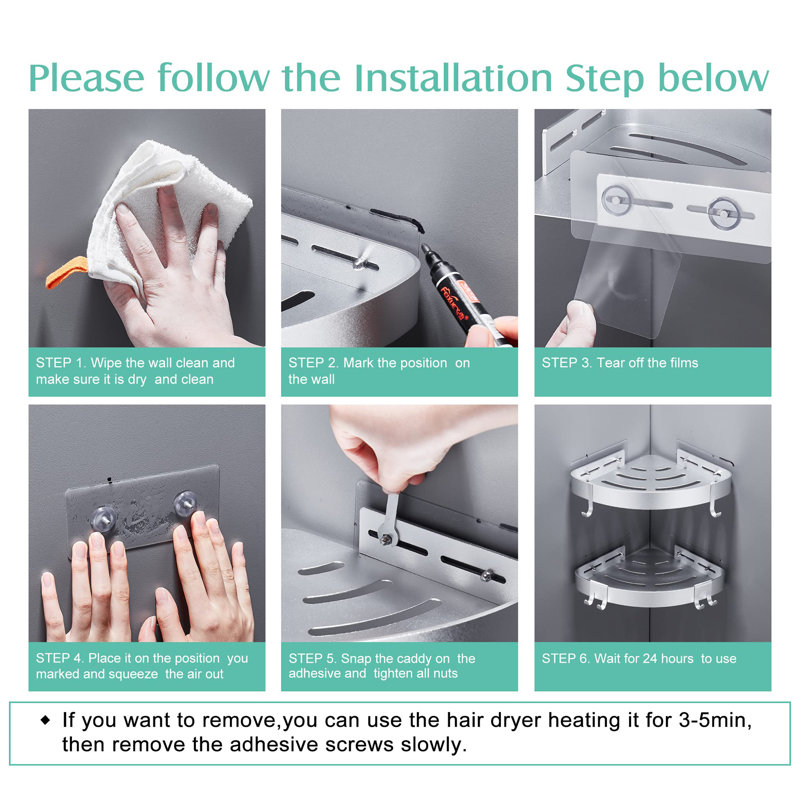 Please follow the Installation Step below

STEP 1. Wipe the wall clean and make sure it is dry and clean

STEP 2. Mark the position on the wall

STEP 3. Tear off the films

STEP 4. Place it on the position you marked and squeeze the air out

STEP 5. Snap the caddy on the adhesive and tighten all nuts

STEP 6. Wait for 24 hours to use

◆ If you want to remove,you can use the hair dryer heating it for 3-5min, then remove the adhesive screws slowly.