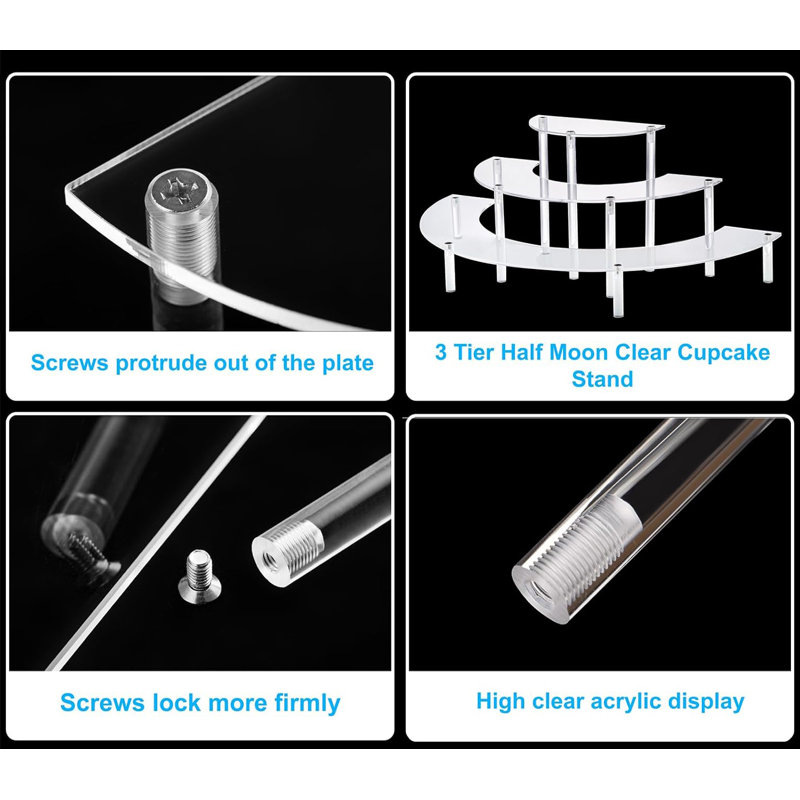 Screws protrude out of the plate

3 Tier Half Moon Clear Cupcake Stand

Screws lock more firmly

High clear acrylic display