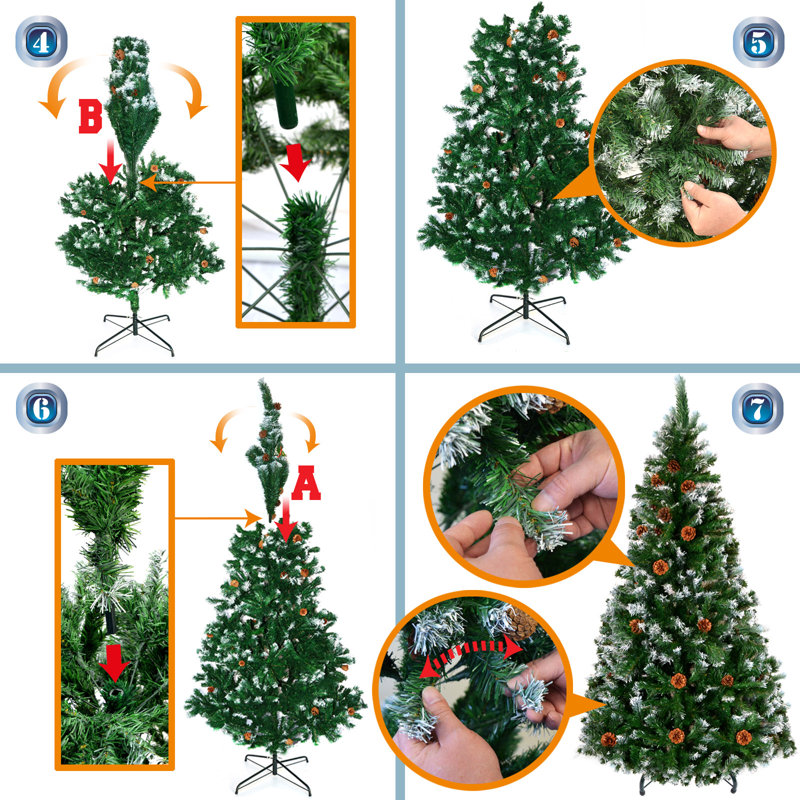 4

B

5

6

A

7