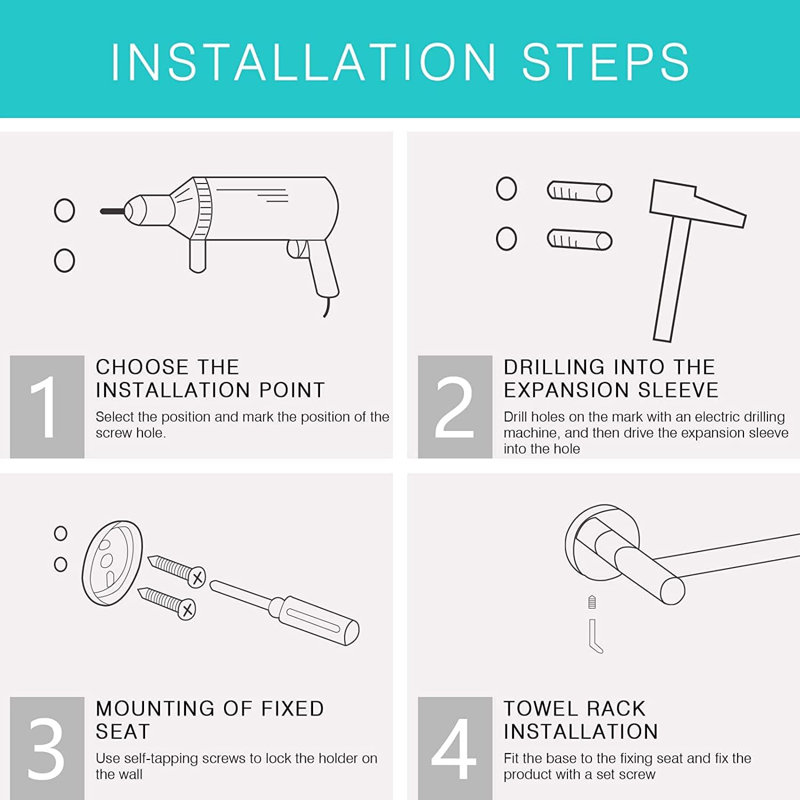 INSTALLATION STEPS

1
CHOOSE THE INSTALLATION POINT
Select the position and mark the position of the screw hole.

2
DRILLING INTO THE EXPANSION SLEEVE
Drill holes on the mark with an electric drilling machine, and then drive the expansion sleeve into the hole

3
MOUNTING OF FIXED SEAT
Use self-tapping screws to lock the holder on the wall

4
TOWEL RACK INSTALLATION
Fit the base to the fixing seat and fix the product with a set screw