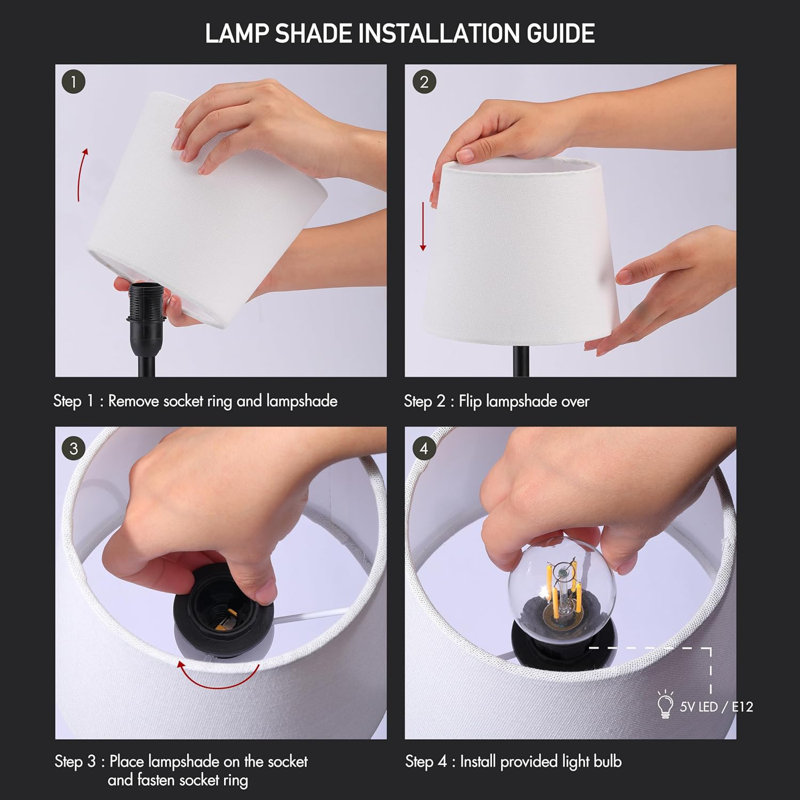 LAMP SHADE INSTALLATION GUIDE

1

Step 1 : Remove socket ring and lampshade

2

Step 2 : Flip lampshade over

3

Step 3 : Place lampshade on the socket and fasten socket ring

4

5V LED / E12

Step 4 : Install provided light bulb