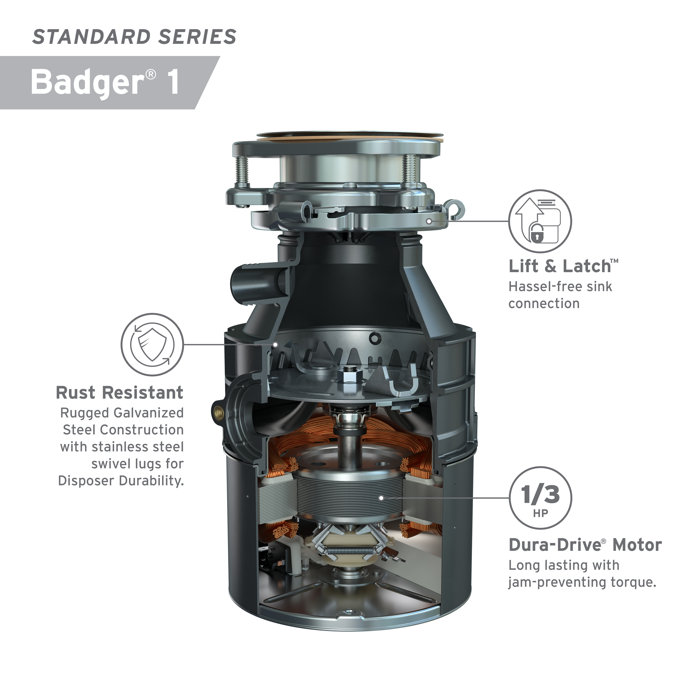 STANDARD SERIES

Badger® 1

Lift & Latch™
Hassel-free sink connection

Rust Resistant
Rugged Galvanized Steel Construction with stainless steel swivel lugs for Disposer Durability.

1/3 HP

Dura-Drive® Motor
Long lasting with jam-preventing torque.