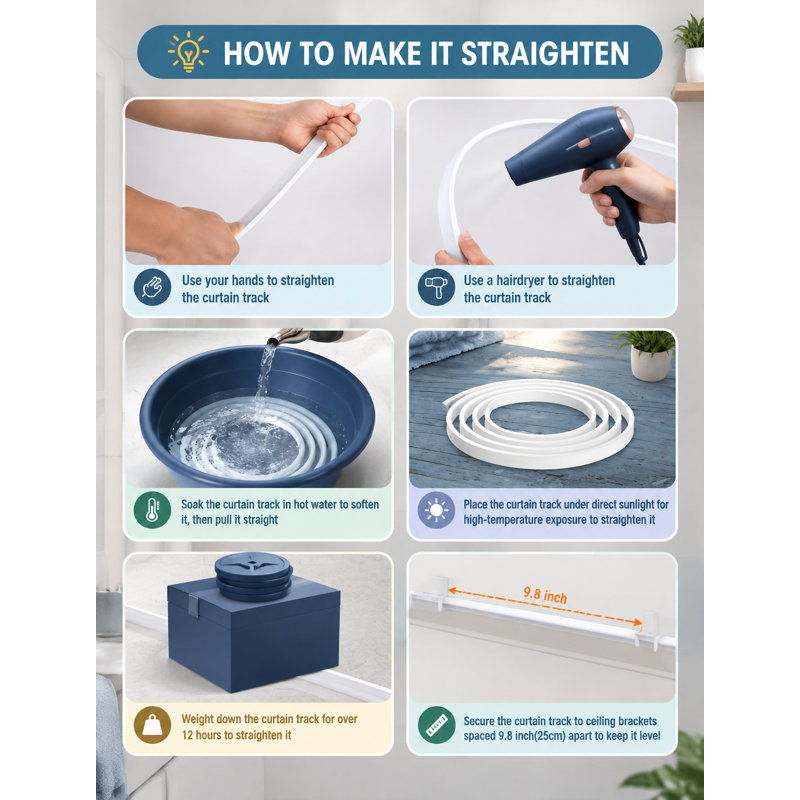 HOW TO MAKE IT STRAIGHTEN

Use your hands to straighten the curtain track

Use a hairdryer to straighten the curtain track

Soak the curtain track in hot water to soften it, then pull it straight

Place the curtain track under direct sunlight for high-temperature exposure to straighten it

Weight down the curtain track for over 12 hours to straighten it

9.8 inch

Secure the curtain track to ceiling brackets spaced 9.8 inch(25cm) apart to keep it level