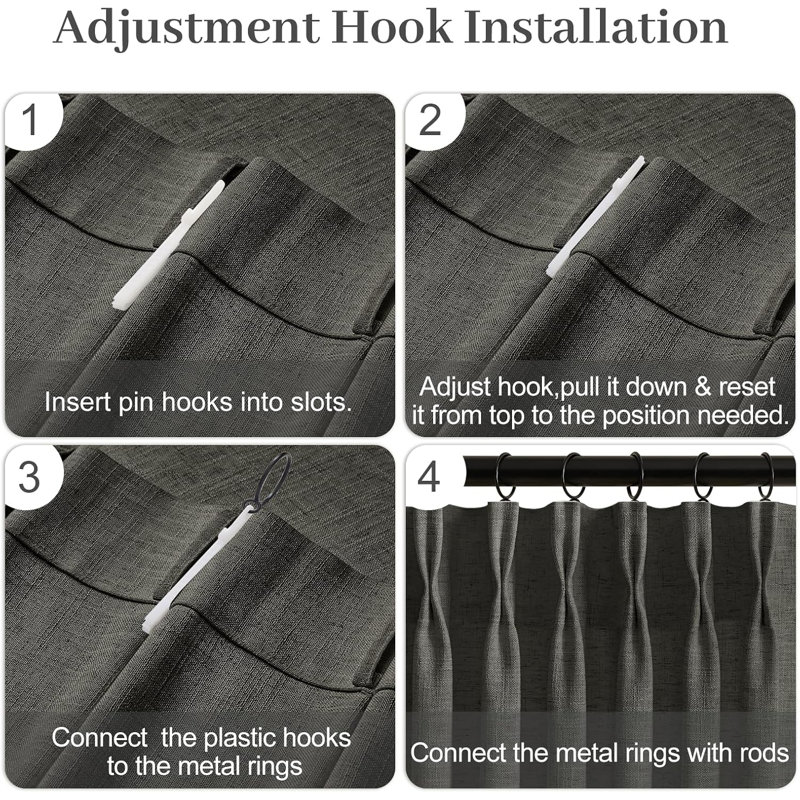 Adjustment Hook Installation

1

Insert pin hooks into slots.

2

Adjust hook,pull it down & reset it from top to the position needed.

3

Connect the plastic hooks to the metal rings

4

Connect the metal rings with rods