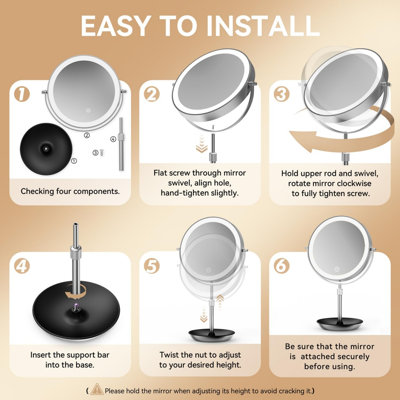 EASY TO INSTALL

1

②

④

③

①

Checking four components.

2

Flat screw through mirror swivel, align hole, hand-tighten slightly.

3

Hold upper rod and swivel, rotate mirror clockwise to fully tighten screw.

4

Insert the support bar into the base.

5

Twist the nut to adjust to your desired height.

6

Be sure that the mirror is attached securely before using.

( Please hold the mirror when adjusting its height to avoid cracking it.)