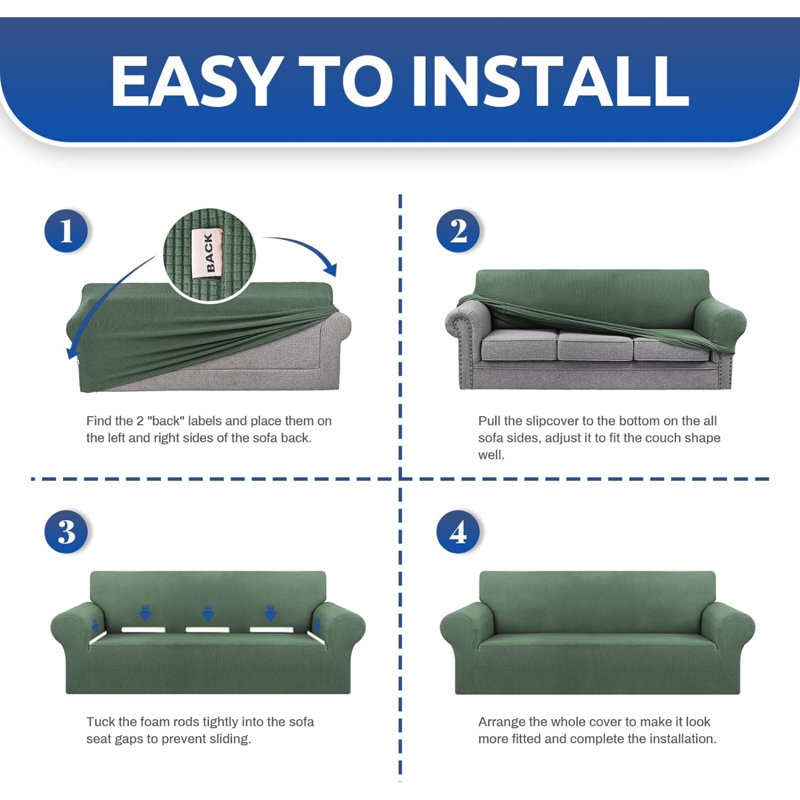 EASY TO INSTALL

1

BACK

Find the 2 "back" labels and place them on the left and right sides of the sofa back.

2

Pull the slipcover to the bottom on the all sofa sides, adjust it to fit the couch shape well.

3

Tuck the foam rods tightly into the sofa seat gaps to prevent sliding.

4

Arrange the whole cover to make it look more fitted and complete the installation.