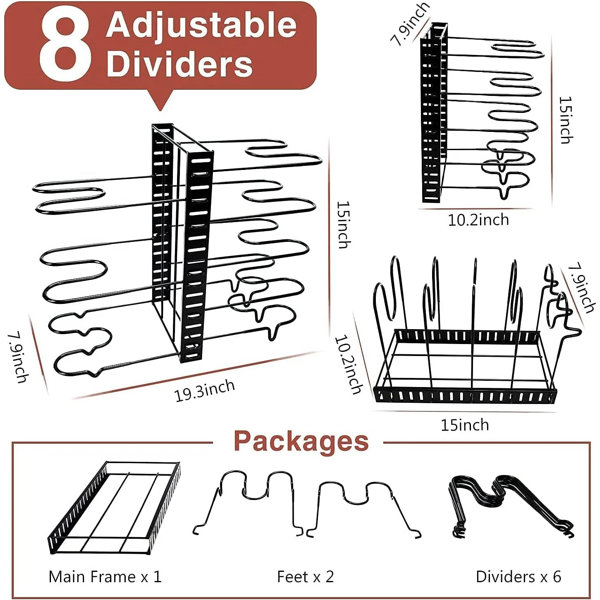 8 Adjustable Dividers

7.9inch

15inch

10.2inch

15inch

7.9inch

19.3inch

7.9inch

10.2inch

15inch

Packages

Main Frame x 1

Feet x 2

Dividers x 6