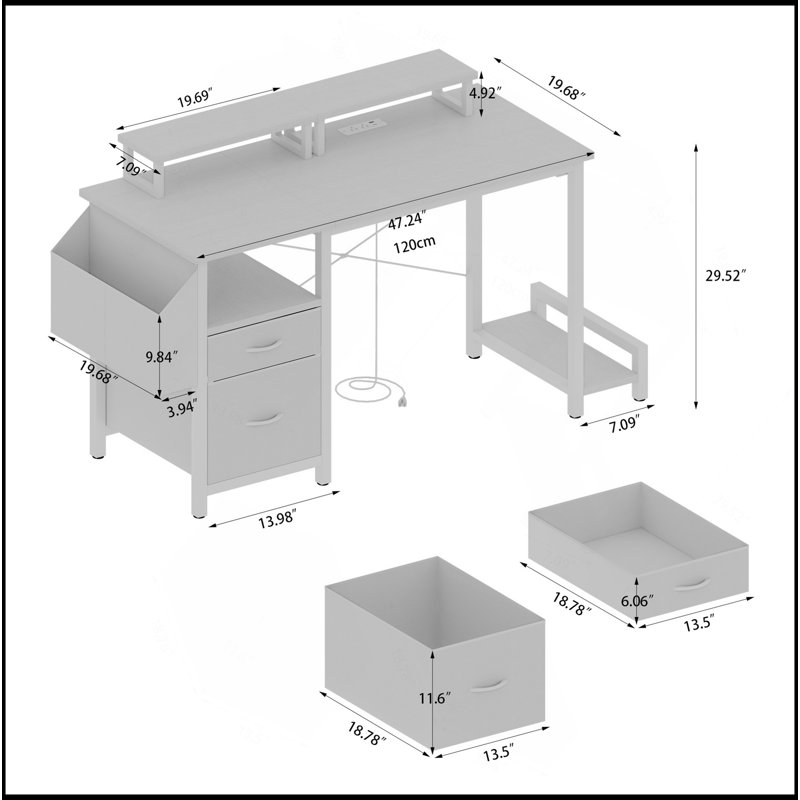 19.69″
4.92″
19.68″
7.09″
47.24″
120cm
29.52″
9.84″
19.68″
3.94″
7.09″
13.98″
18.78″
6.06″
13.5″
11.6″
18.78″
13.5″