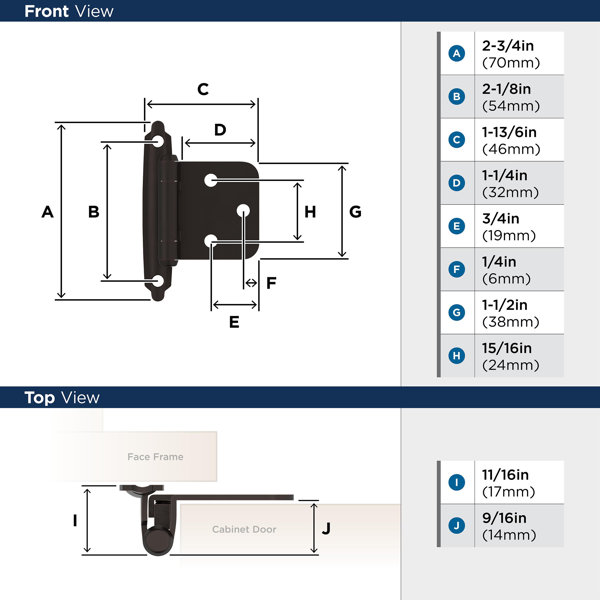 Front View

C
D
A
B
H
G
F
E

| A | 2-3/4in (70mm) |
|---|---|
| B | 2-1/8in (54mm) |
| C | 1-13/6in (46mm) |
| D | 1-1/4in (32mm) |
| E | 3/4in (19mm) |
| F | 1/4in (6mm) |
| G | 1-1/2in (38mm) |
| H | 15/16in (24mm) |

Top View

Face Frame
I
Cabinet Door
J

| I | 11/16in (17mm) |
|---|---|
| J | 9/16in (14mm) |