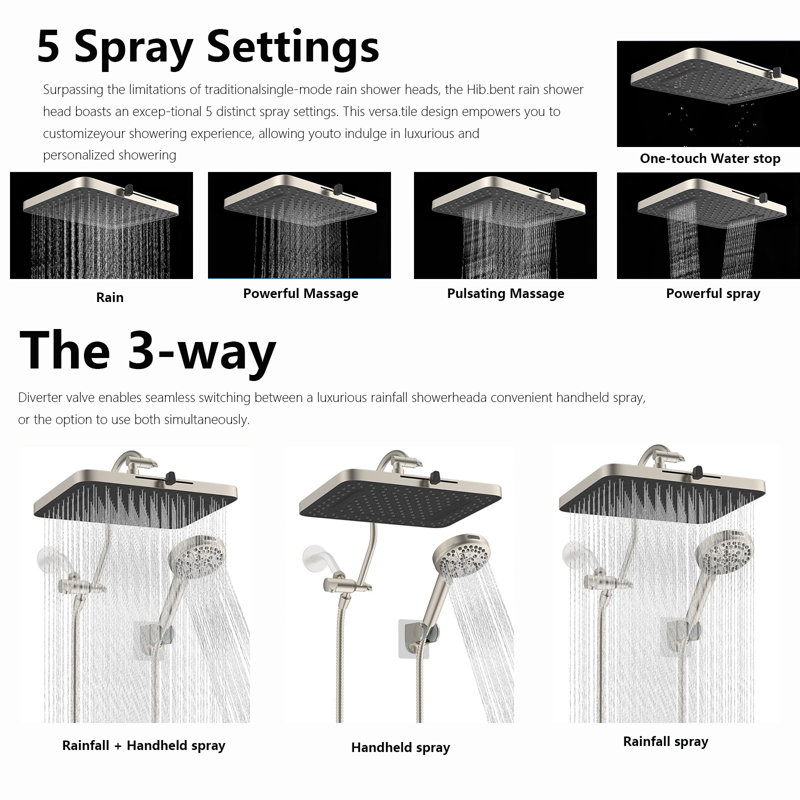 5 Spray Settings

Surpassing the limitations of traditionalsingle-mode rain shower heads, the Hib.bent rain shower head boasts an excep-tional 5 distinct spray settings. This versa.tile design empowers you to customizeyour showering experience, allowing youto indulge in luxurious and personalized showering

One-touch Water stop

Rain

Powerful Massage

Pulsating Massage

Powerful spray

The 3-way

Diverter valve enables seamless switching between a luxurious rainfall showerheada convenient handheld spray, or the option to use both simultaneously.

Rainfall + Handheld spray

Handheld spray

Rainfall spray