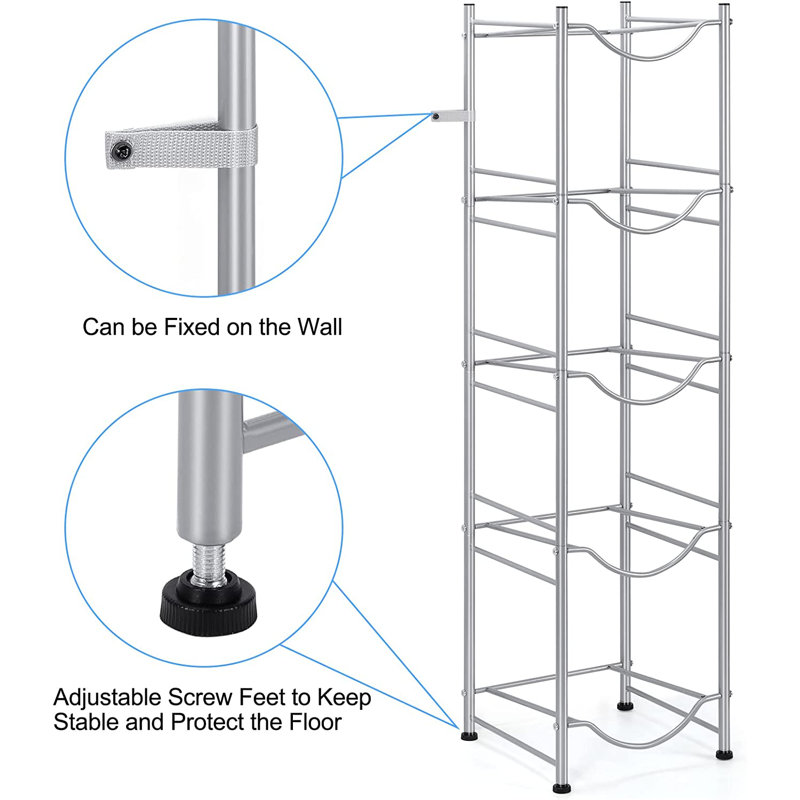 Can be Fixed on the Wall

Adjustable Screw Feet to Keep Stable and Protect the Floor