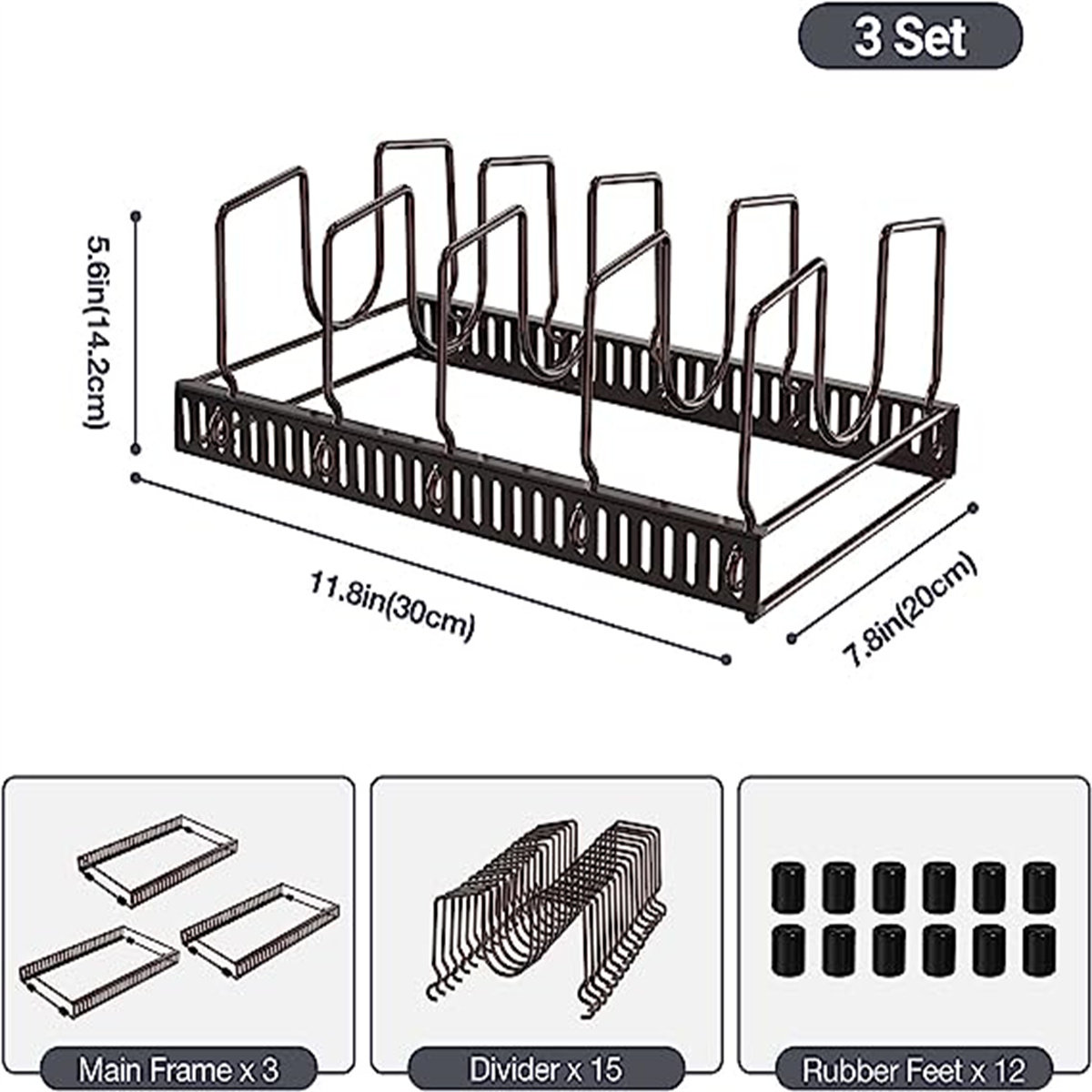 3 Set

5.6in(14.2cm)

11.8in(30cm)

7.8in(20cm)

Main Frame x 3

Divider x 15

Rubber Feet x 12