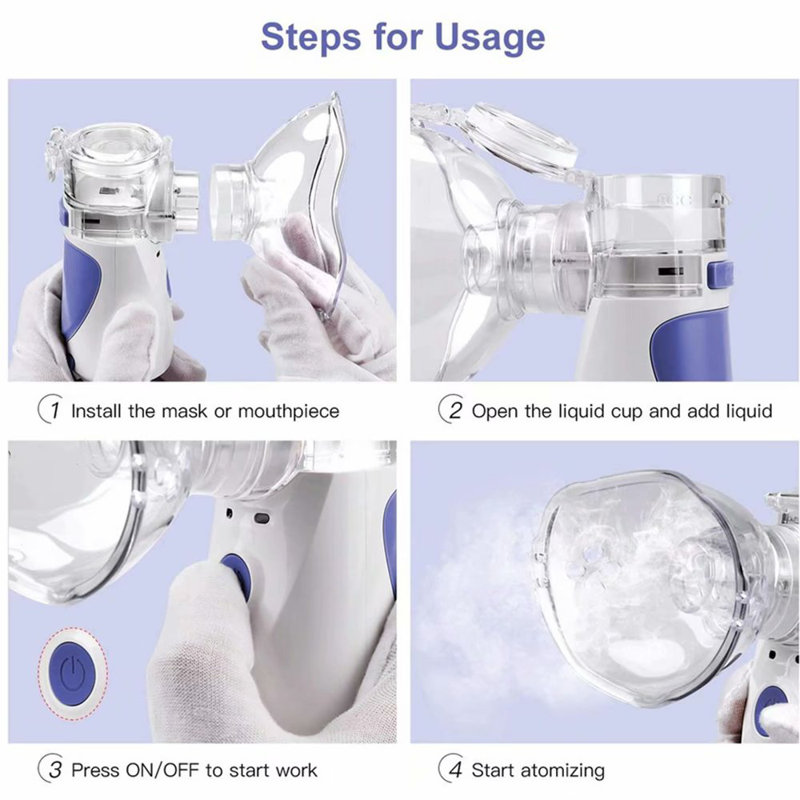 Steps for Usage

1 Install the mask or mouthpiece

2 Open the liquid cup and add liquid

3 Press ON/OFF to start work

4 Start atomizing