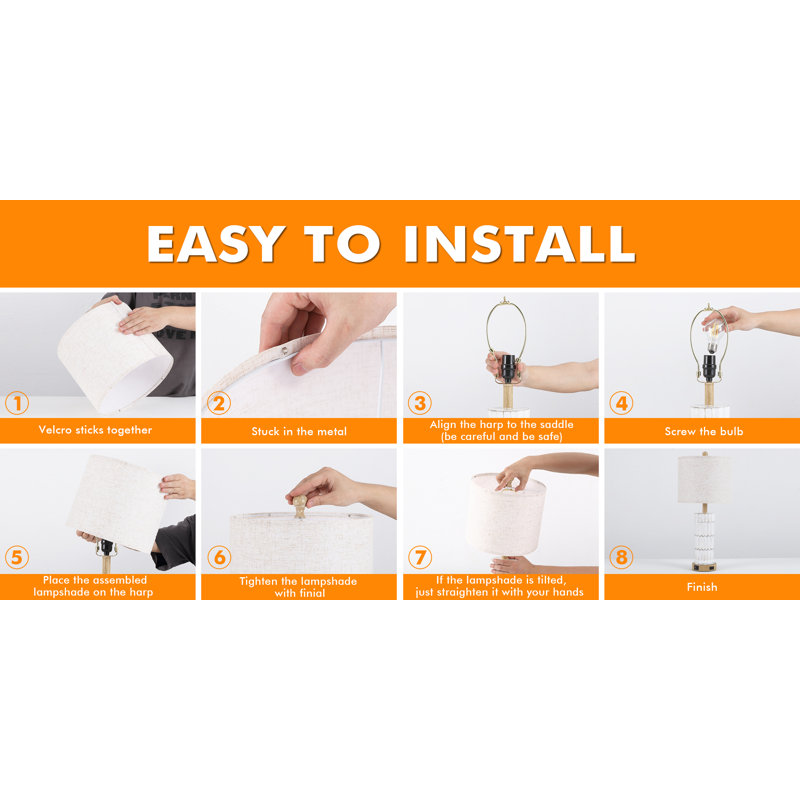 EASY TO INSTALL

1
Velcro sticks together

2
Stuck in the metal

3
Align the harp to the saddle (be careful and be safe)

4
Screw the bulb

5
Place the assembled lampshade on the harp

6
Tighten the lampshade with finial

7
If the lampshade is tilted, just straighten it with your hands

8
Finish