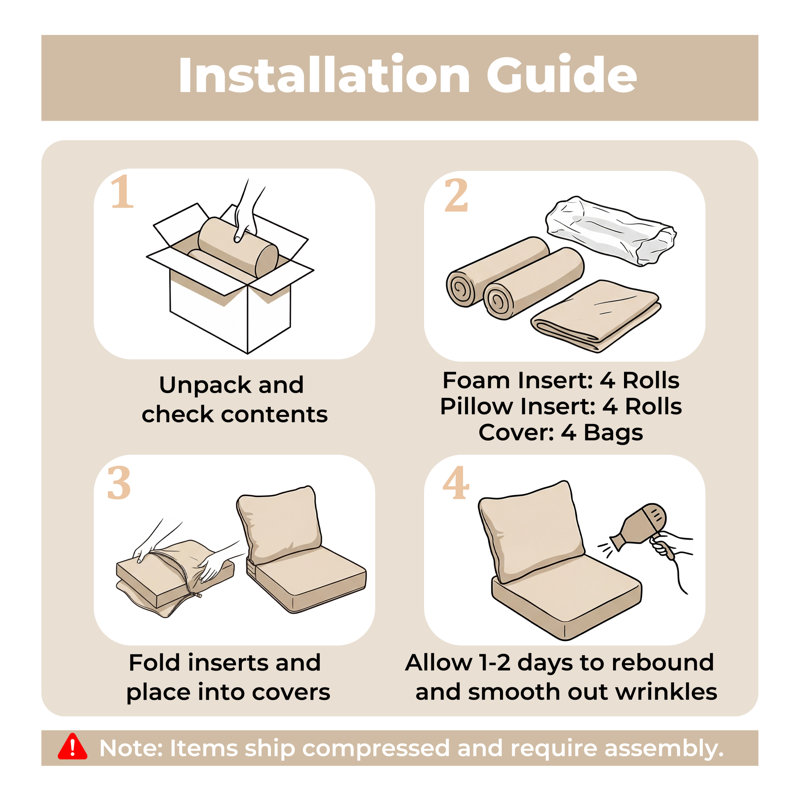 Installation Guide

1

Unpack and check contents

2

Foam Insert: 4 Rolls
Pillow Insert: 4 Rolls
Cover: 4 Bags

3

Fold inserts and place into covers

4

Allow 1-2 days to rebound and smooth out wrinkles

Note: Items ship compressed and require assembly.