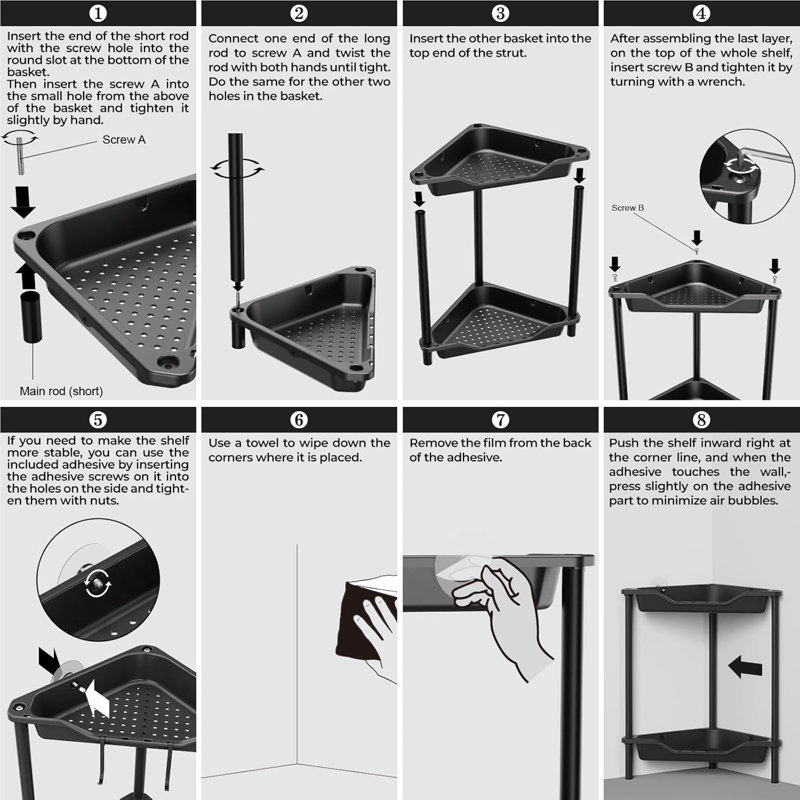 1

Insert the end of the short rod with the screw hole into the round slot at the bottom of the basket.
Then insert the screw A into the small hole from the above of the basket and tighten it slightly by hand.

Screw A

Main rod (short)

2

Connect one end of the long rod to screw A and twist the rod with both hands until tight. Do the same for the other two holes in the basket.

3

Insert the other basket into the top end of the strut.

4

After assembling the last layer, on the top of the whole shelf, insert screw B and tighten it by turning with a wrench.

Screw B

5

If you need to make the shelf more stable, you can use the included adhesive by inserting the adhesive screws on it into the holes on the side and tighten them with nuts.

6

Use a towel to wipe down the corners where it is placed.

7

Remove the film from the back of the adhesive.

8

Push the shelf inward right at the corner line, and when the adhesive touches the wall,- press slightly on the adhesive part to minimize air bubbles.