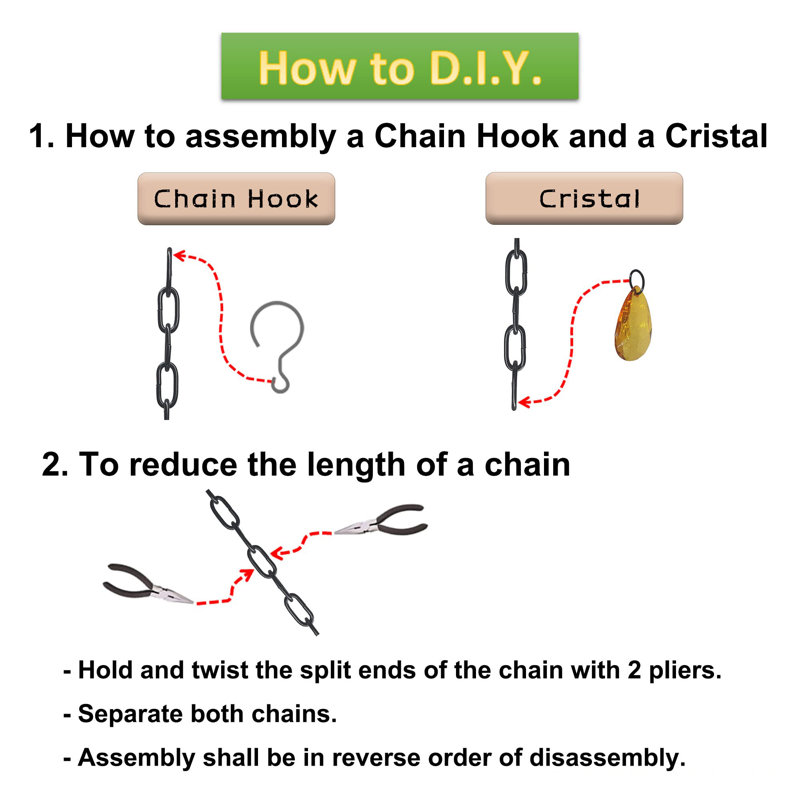 How to D.I.Y.

1. How to assembly a Chain Hook and a Cristal

Chain Hook

Cristal

2. To reduce the length of a chain

- Hold and twist the split ends of the chain with 2 pliers.

- Separate both chains.

- Assembly shall be in reverse order of disassembly.