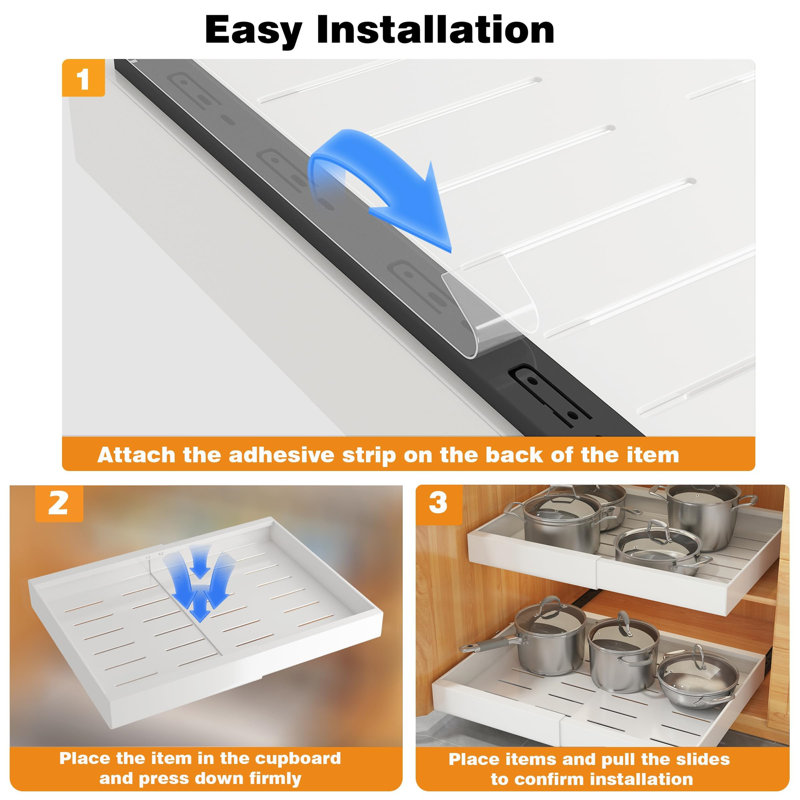 Easy Installation

1

Attach the adhesive strip on the back of the item

2

Place the item in the cupboard and press down firmly

3

Place items and pull the slides to confirm installation