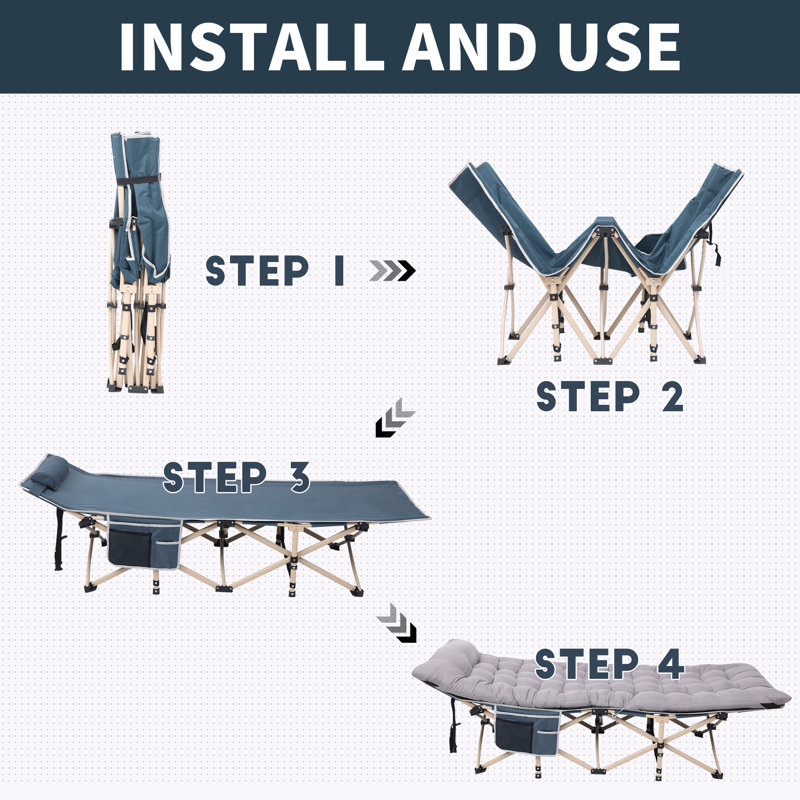 INSTALL AND USE

STEP 1

STEP 2

STEP 3

STEP 4