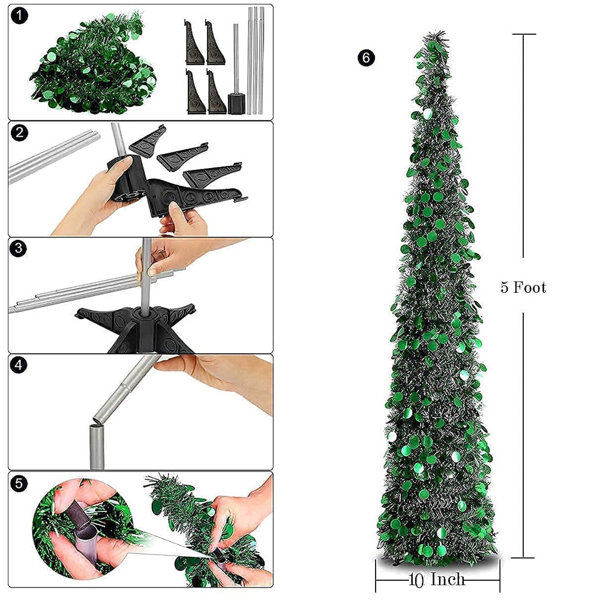 1

2

3

4

5

6

5 Foot

10 Inch