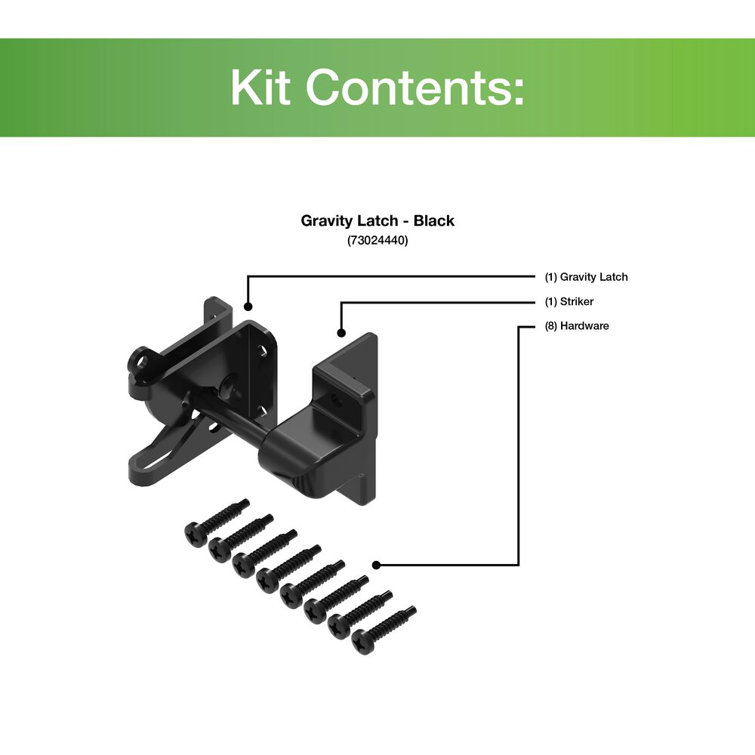 Kit Contents:

Gravity Latch - Black
(73024440)

(1) Gravity Latch
(1) Striker
(8) Hardware