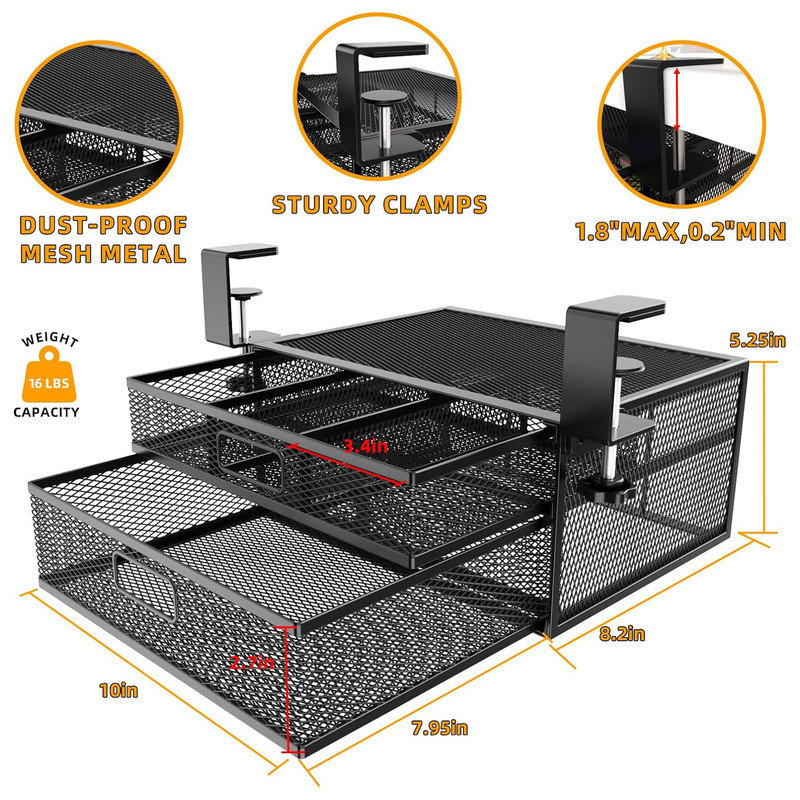 DUST-PROOF MESH METAL

STURDY CLAMPS

1.8"MAX,0.2"MIN

WEIGHT
16 LBS
CAPACITY

5.25in

3.4in

8.2in

2.7in

10in

7.95in