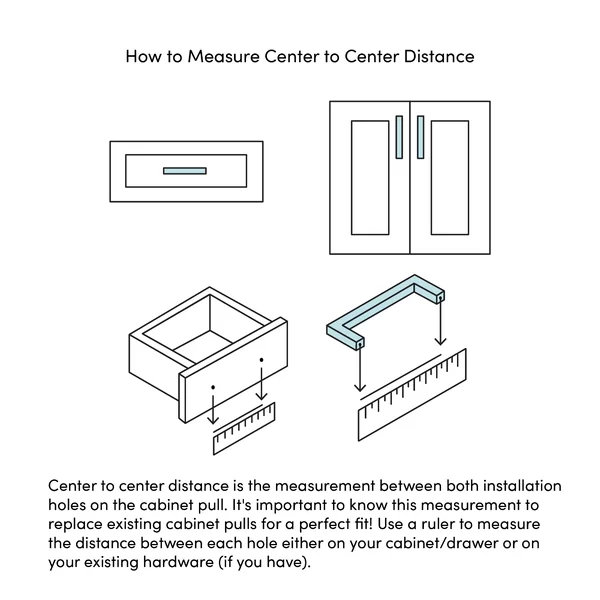 How to Measure Center to Center Distance

Center to center distance is the measurement between both installation holes on the cabinet pull. It's important to know this measurement to replace existing cabinet pulls for a perfect fit! Use a ruler to measure the distance between each hole either on your cabinet/drawer or on your existing hardware (if you have).