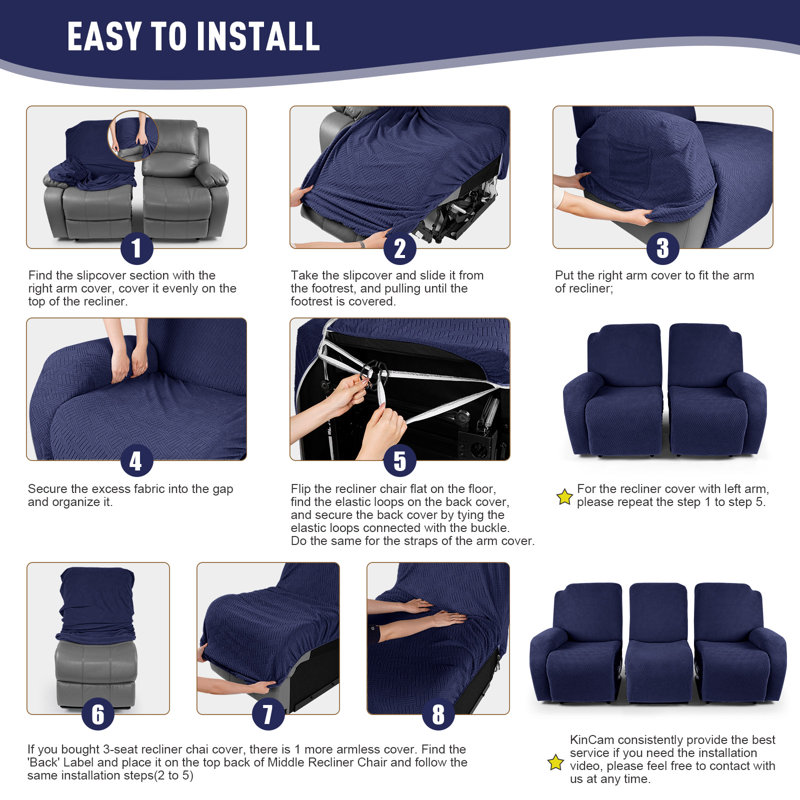 EASY TO INSTALL

1

Find the slipcover section with the right arm cover, cover it evenly on the top of the recliner.

2

Take the slipcover and slide it from the footrest, and pulling until the footrest is covered.

3

Put the right arm cover to fit the arm of recliner;

4

Secure the excess fabric into the gap and organize it.

5

Flip the recliner chair flat on the floor, find the elastic loops on the back cover, and secure the back cover by tying the elastic loops connected with the buckle. Do the same for the straps of the arm cover.

For the recliner cover with left arm, please repeat the step 1 to step 5.

6

7

8

If you bought 3-seat recliner chai cover, there is 1 more armless cover. Find the 'Back' Label and place it on the top back of Middle Recliner Chair and follow the same installation steps(2 to 5)

KinCam consistently provide the best service if you need the installation video, please feel free to contact with us at any time.