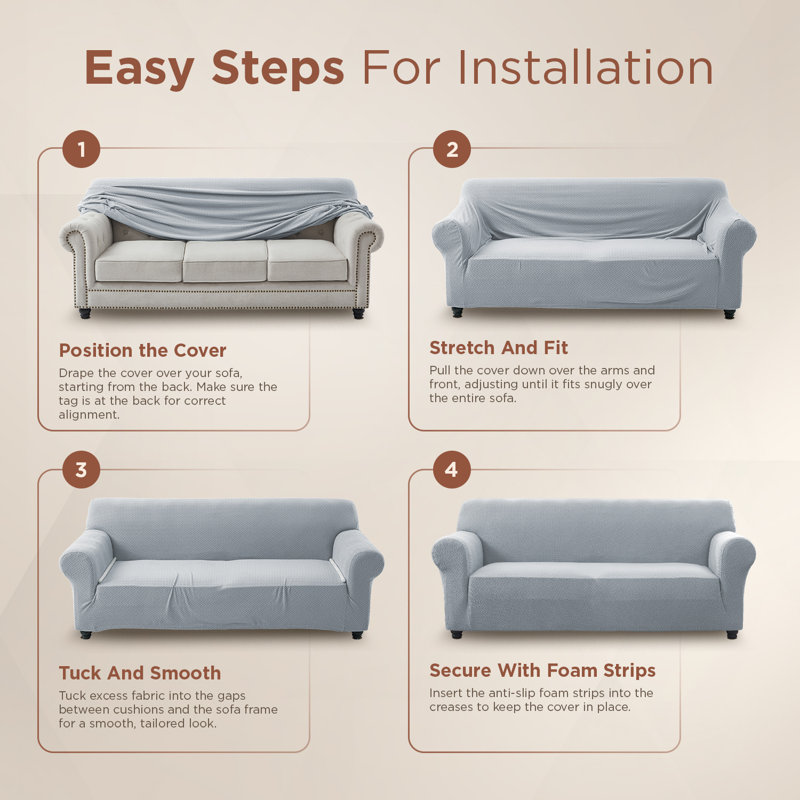 Easy Steps For Installation

1

Position the Cover

Drape the cover over your sofa, starting from the back. Make sure the tag is at the back for correct alignment.

2

Stretch And Fit

Pull the cover down over the arms and front, adjusting until it fits snugly over the entire sofa.

3

Tuck And Smooth

Tuck excess fabric into the gaps between cushions and the sofa frame for a smooth, tailored look.

4

Secure With Foam Strips

Insert the anti-slip foam strips into the creases to keep the cover in place.