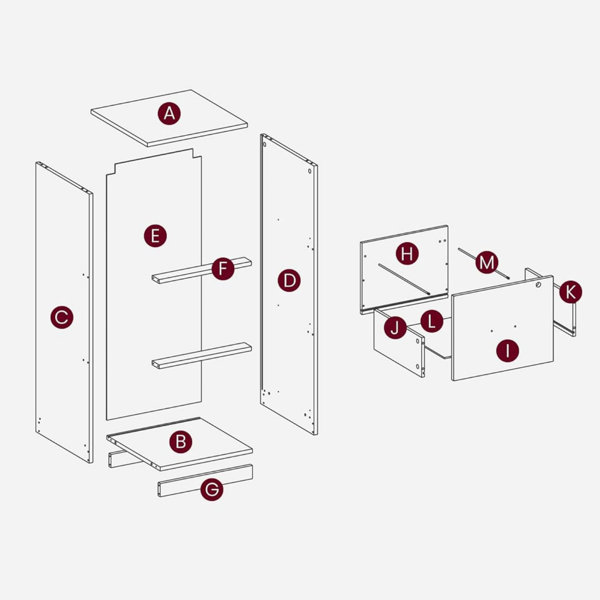 A

E

F

C

D

B

G

H

M

K

J

L

I