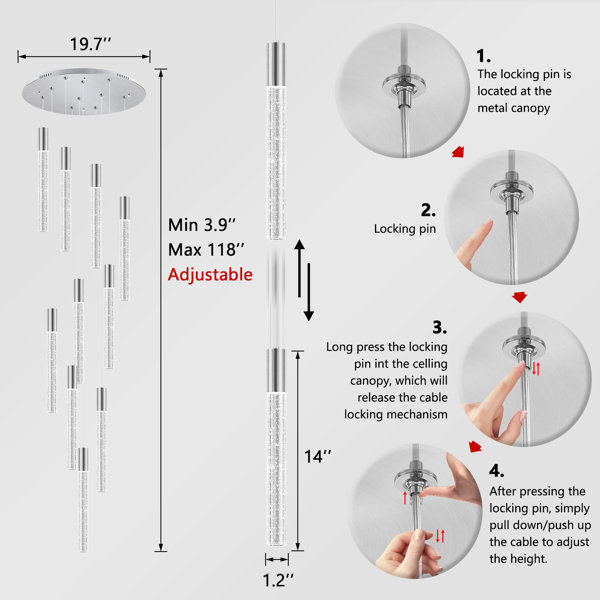 19.7''

Min 3.9''
Max 118''
Adjustable

14''

1.2''

1.
The locking pin is located at the metal canopy

2.
Locking pin

3.
Long press the locking pin int the celling canopy, which will release the cable locking mechanism

4.
After pressing the locking pin, simply pull down/push up the cable to adjust the height.