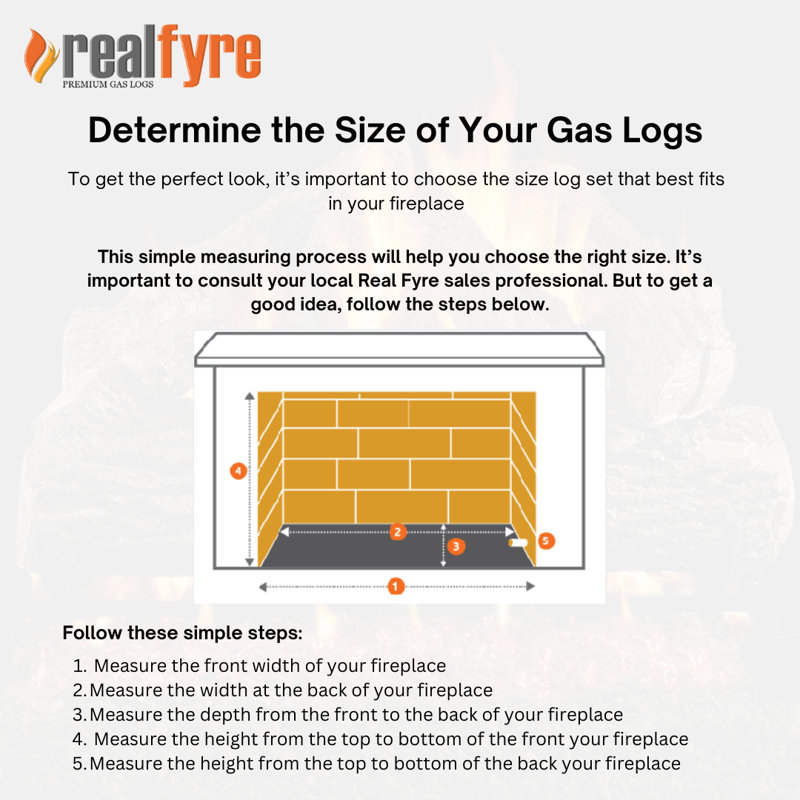 realfyre
PREMIUM GAS LOGS

Determine the Size of Your Gas Logs

To get the perfect look, it's important to choose the size log set that best fits in your fireplace

This simple measuring process will help you choose the right size. It's important to consult your local Real Fyre sales professional. But to get a good idea, follow the steps below.

4
2
3
5
1

Follow these simple steps:

1. Measure the front width of your fireplace
2. Measure the width at the back of your fireplace
3. Measure the depth from the front to the back of your fireplace
4. Measure the height from the top to bottom of the front your fireplace
5. Measure the height from the top to bottom of the back your fireplace