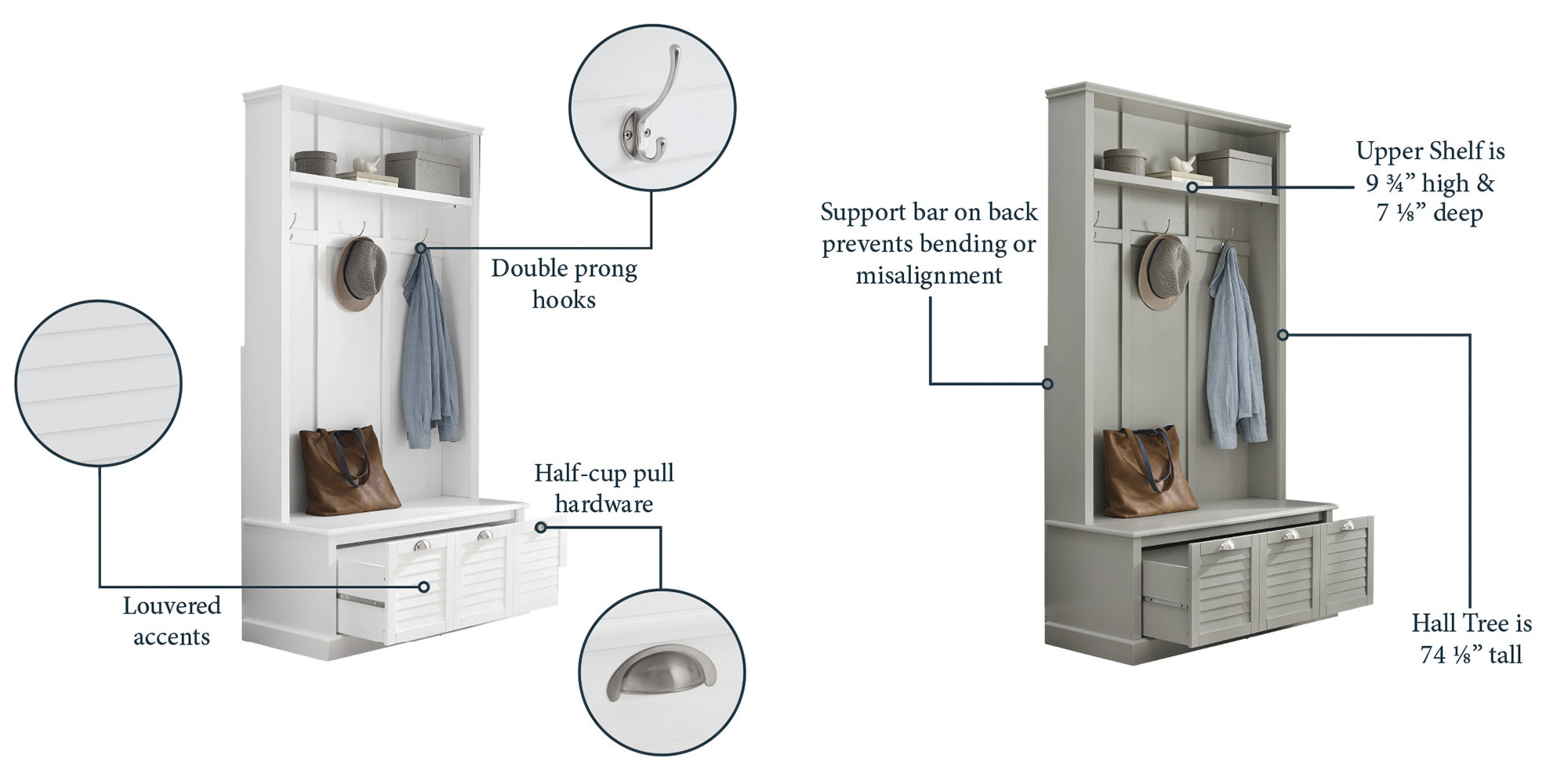 Double prong hooks

Louvered accents

Half-cup pull hardware

Support bar on back prevents bending or misalignment

Upper Shelf is 9 ¾” high & 7 ⅛” deep

Hall Tree is 74 ⅛” tall