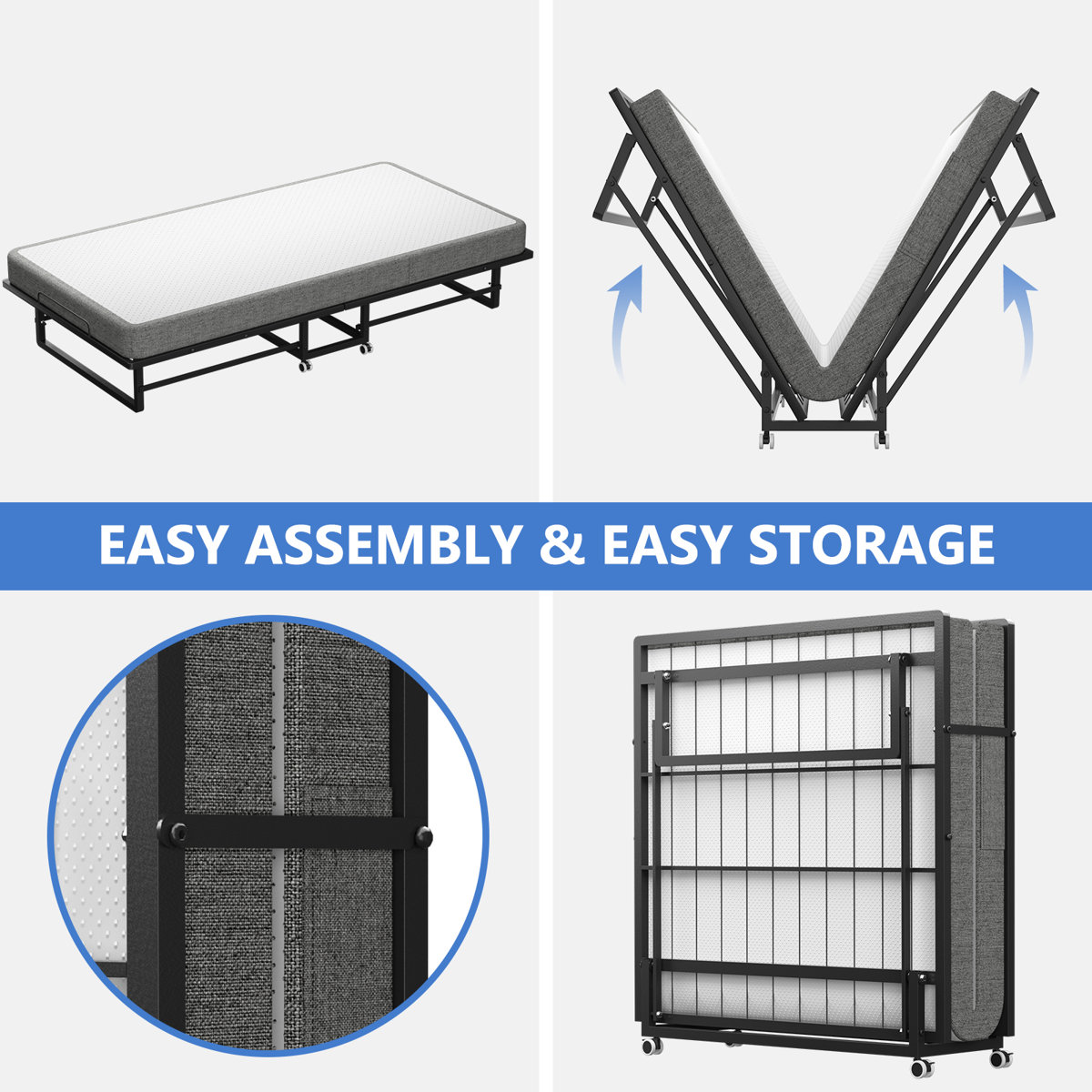 EASY ASSEMBLY & EASY STORAGE