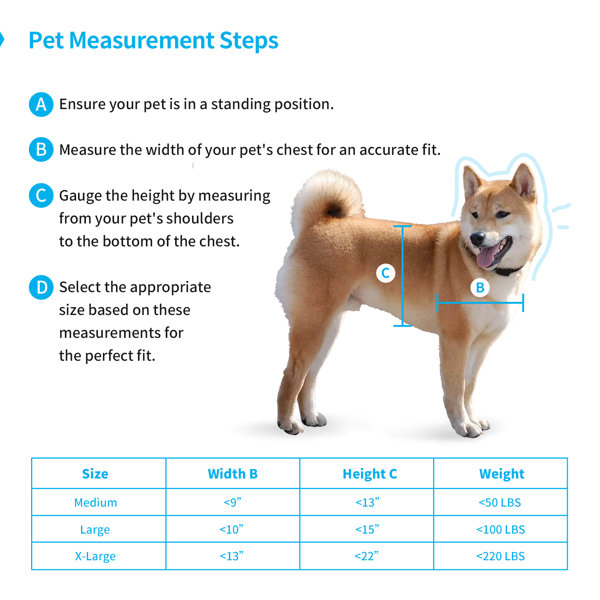 Pet Measurement Steps

A Ensure your pet is in a standing position.

B Measure the width of your pet's chest for an accurate fit.

C Gauge the height by measuring from your pet's shoulders to the bottom of the chest.

D Select the appropriate size based on these measurements for the perfect fit.

C

B

| Size | Width B | Height C | Weight |
|---|---|---|---|
| Medium | <9" | <13" | <50 LBS |
| Large | <10" | <15" | <100 LBS |
| X-Large | <13" | <22" | <220 LBS |