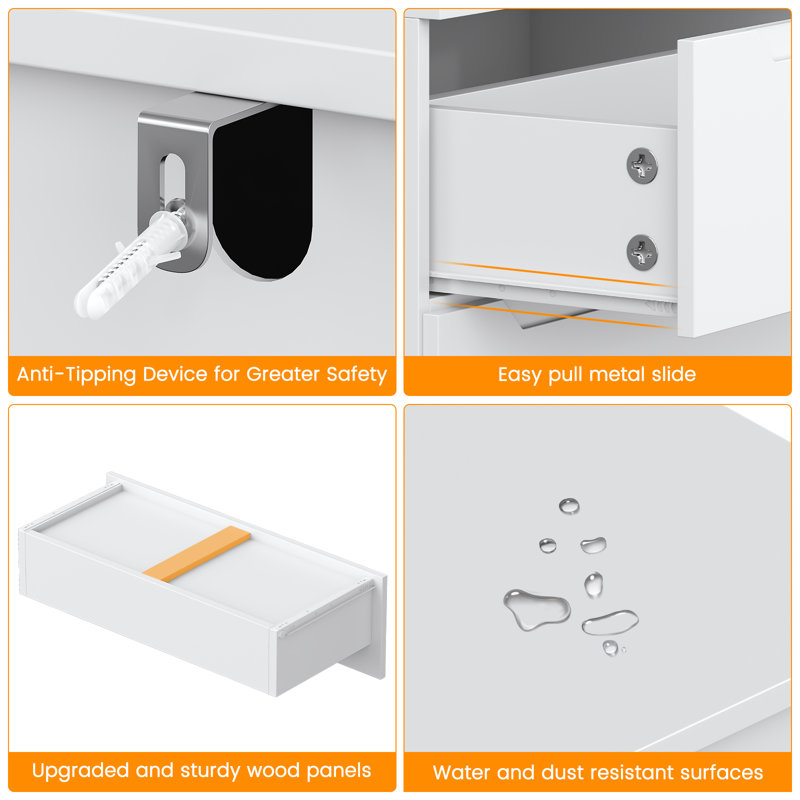 Anti-Tipping Device for Greater Safety

Easy pull metal slide

Upgraded and sturdy wood panels

Water and dust resistant surfaces