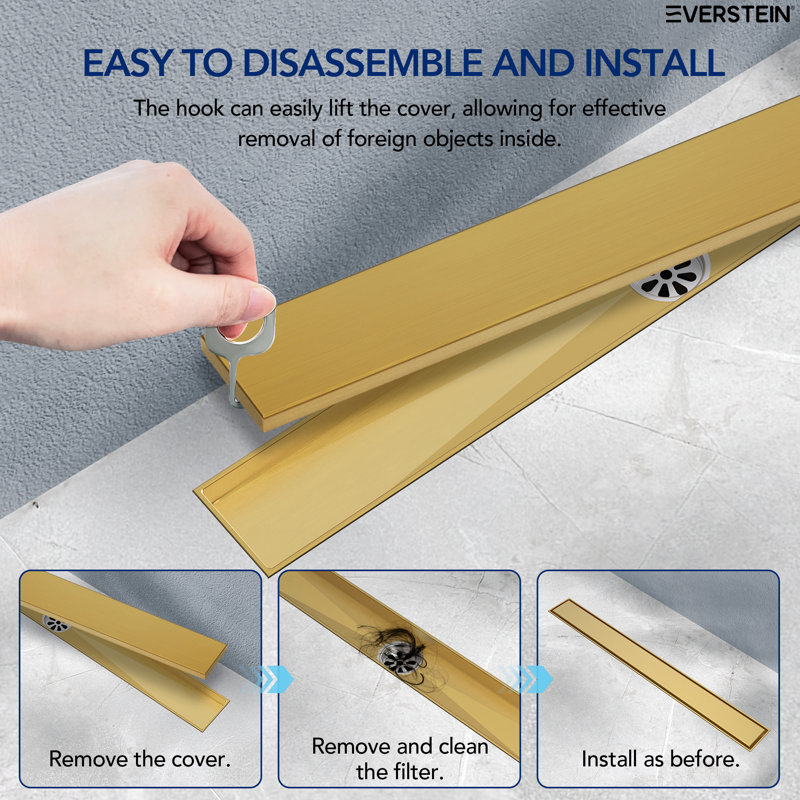 EVERSTEIN

EASY TO DISASSEMBLE AND INSTALL

The hook can easily lift the cover, allowing for effective removal of foreign objects inside.

Remove the cover.

Remove and clean the filter.

Install as before.