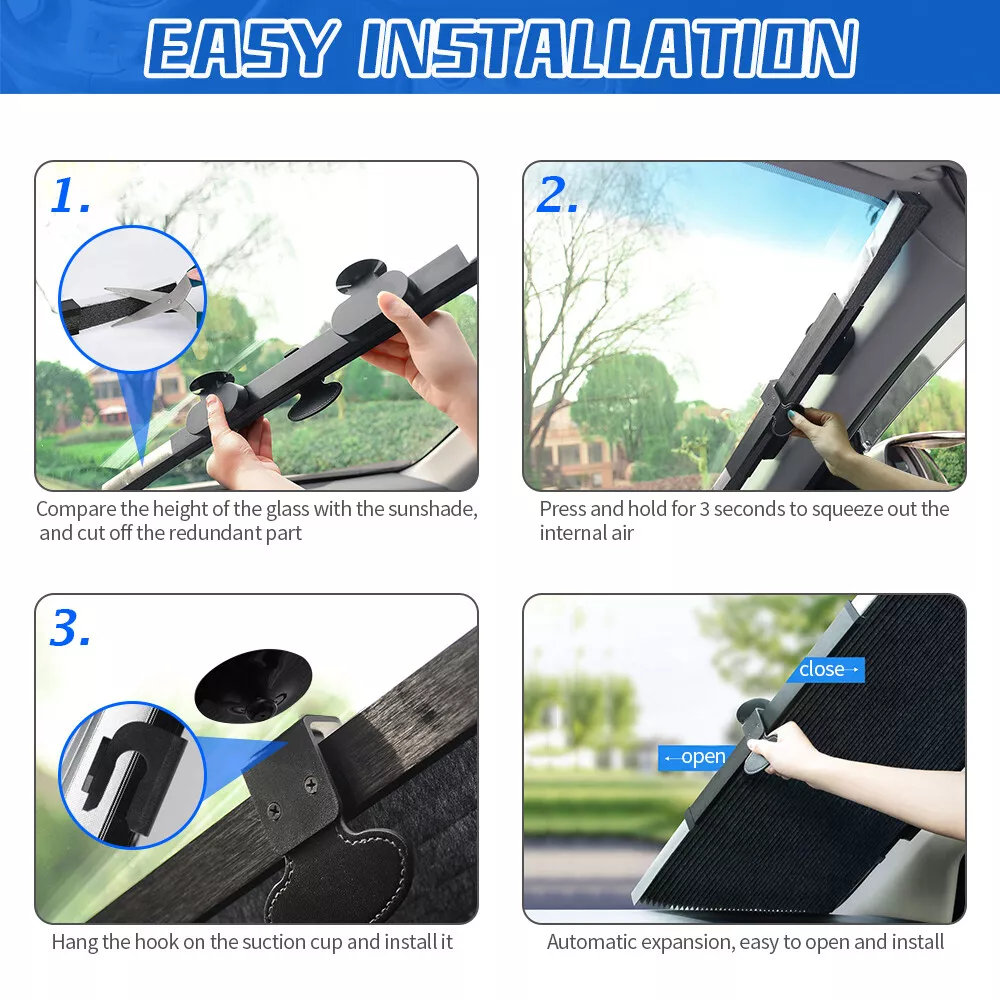 EASY INSTALLATION

1.

Compare the height of the glass with the sunshade, and cut off the redundant part

2.

Press and hold for 3 seconds to squeeze out the internal air

3.

Hang the hook on the suction cup and install it

close→

←open

Automatic expansion, easy to open and install